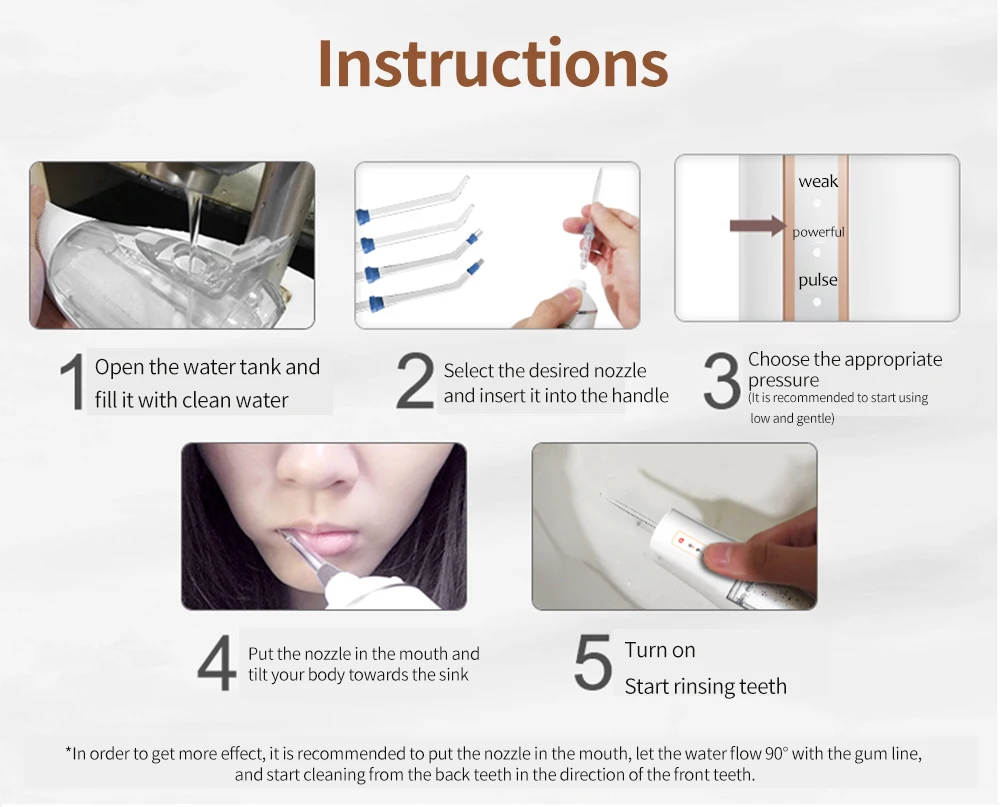 Instructions

weak
powerful
pulse

1 Open the water tank and fill it with clean water

2 Select the desired nozzle and insert it into the handle

3 Choose the appropriate pressure
(It is recommended to start using low and gentle)

4 Put the nozzle in the mouth and tilt your body towards the sink

5 Turn on
Start rinsing teeth

*In order to get more effect, it is recommended to put the nozzle in the mouth, let the water flow 90° with the gum line, and start cleaning from the back teeth in the direction of the front teeth.