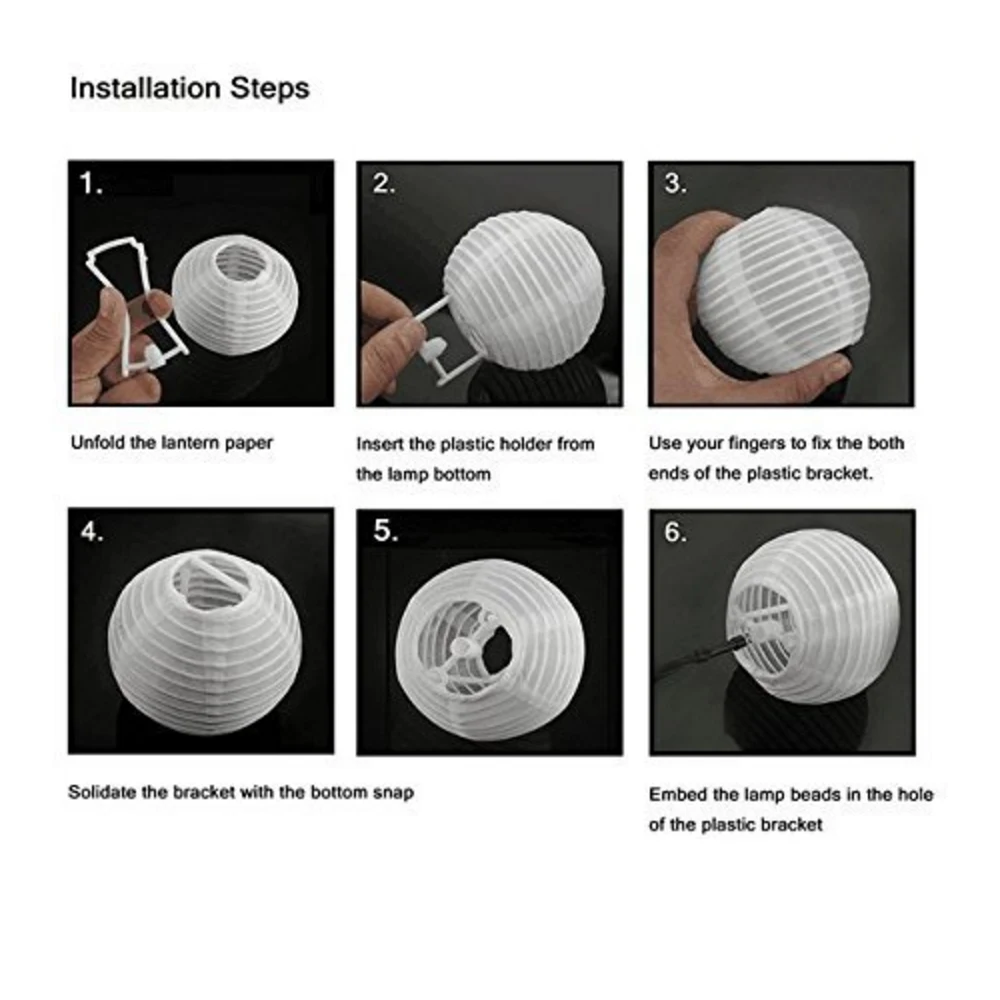 Installation Steps

1.

Unfold the lantern paper

2.

Insert the plastic holder from the lamp bottom

3.

Use your fingers to fix the both ends of the plastic bracket.

4.

5.

Solidate the bracket with the bottom snap

6.

Embed the lamp beads in the hole of the plastic bracket