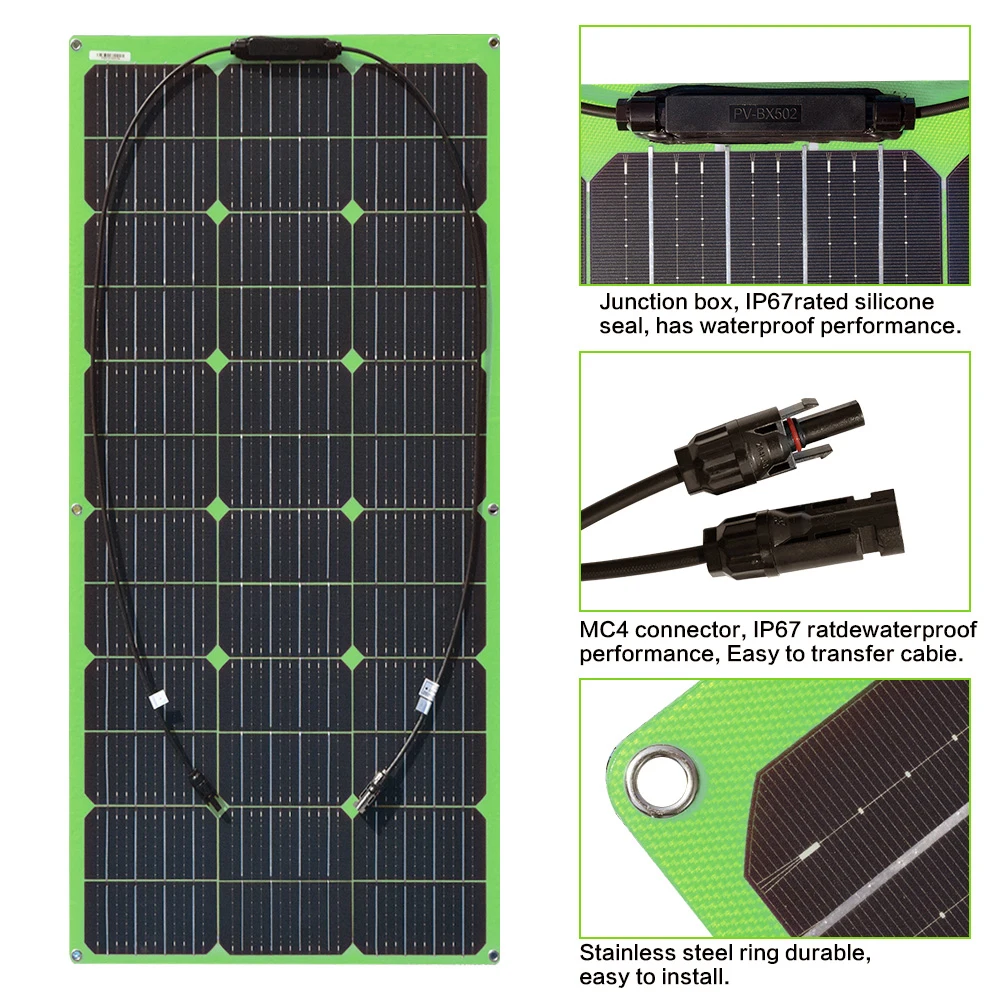 PV-BX502

Junction box, IP67rated silicone seal, has waterproof performance.

MC4 connector, IP67 ratdewaterproof performance, Easy to transfer cabie.

Stainless steel ring durable, easy to install.