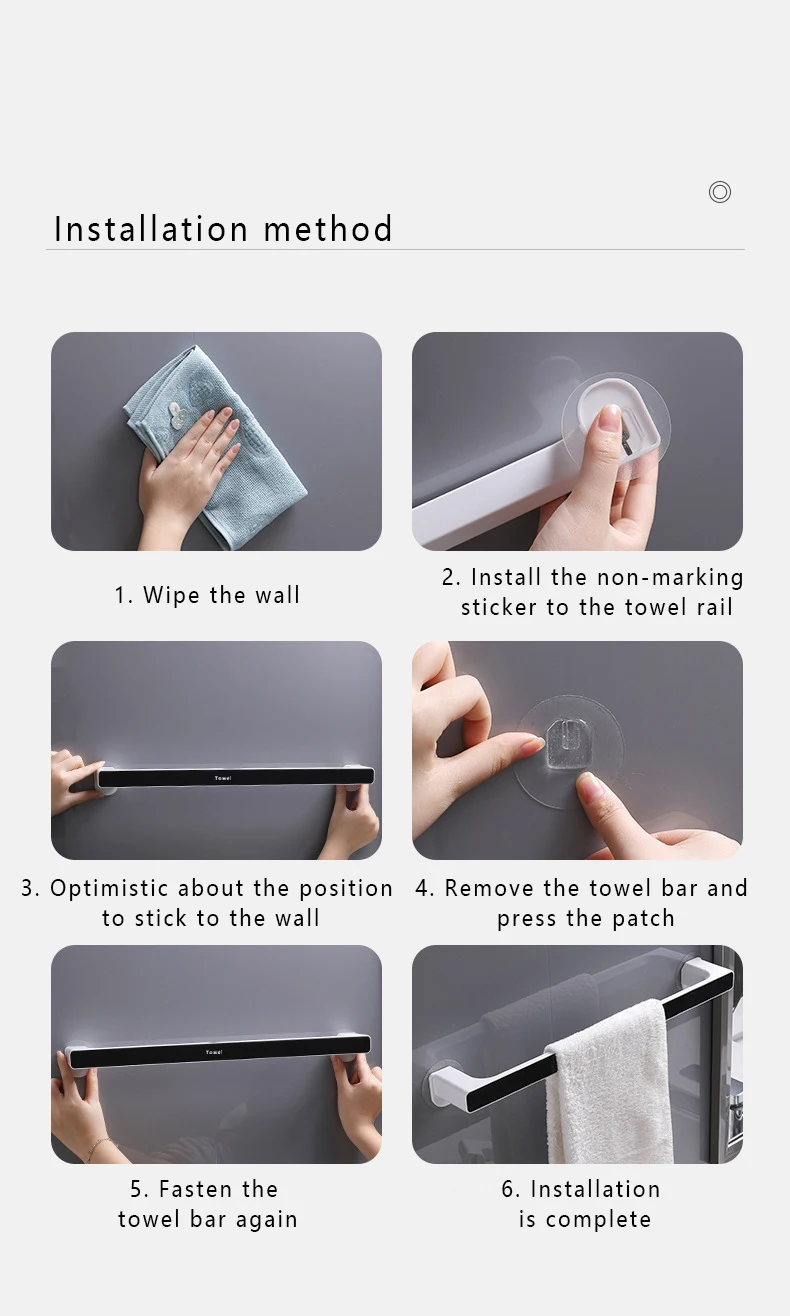 Installation method

1. Wipe the wall

2. Install the non-marking sticker to the towel rail

Towel

3. Optimistic about the position to stick to the wall

4. Remove the towel bar and press the patch

Towel

5. Fasten the towel bar again

6. Installation is complete