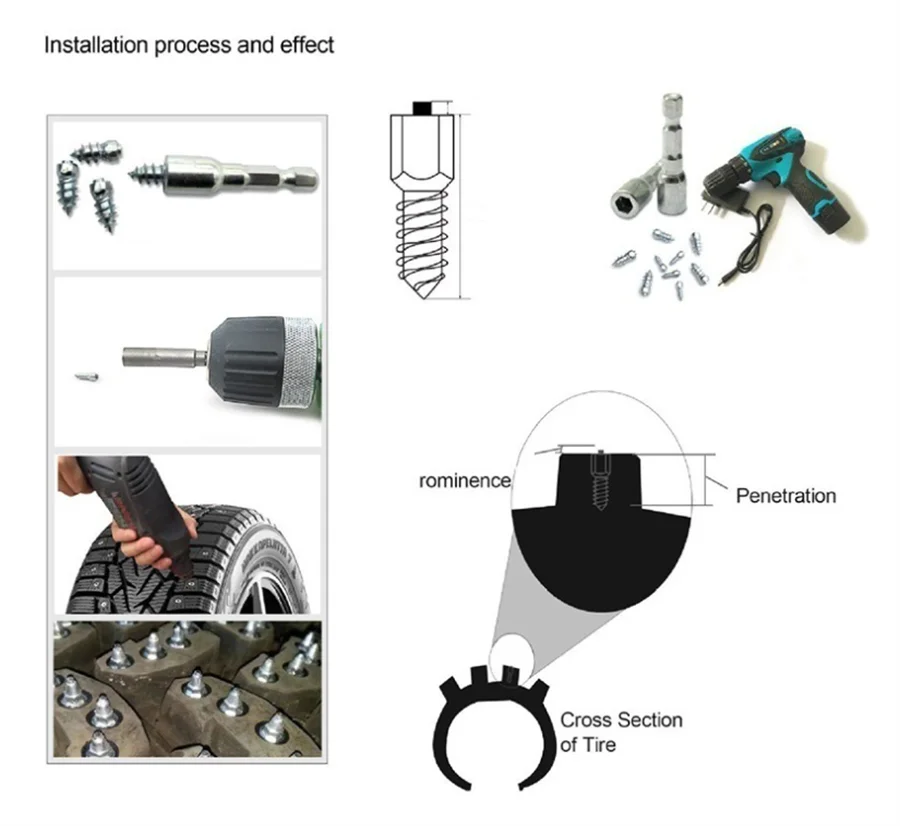 Installation process and effect

rominence

Penetration

Cross Section of Tire