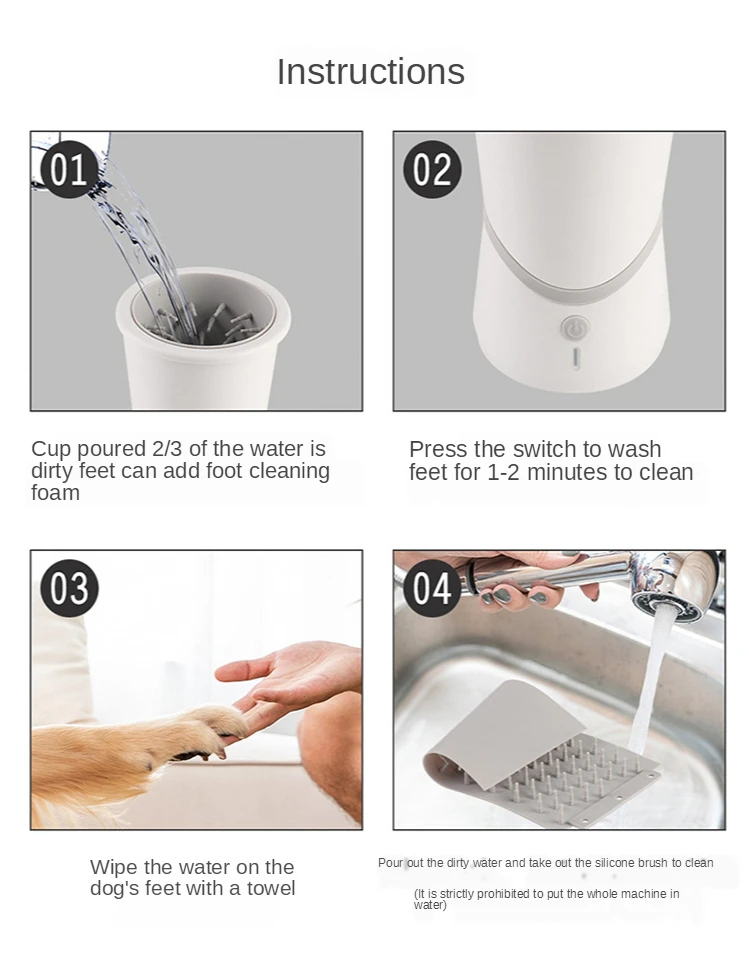 Instructions

01

Cup poured 2/3 of the water is dirty feet can add foot cleaning foam

02

Press the switch to wash feet for 1-2 minutes to clean

03

Wipe the water on the dog's feet with a towel

04

Pour out the dirty water and take out the silicone brush to clean

(It is strictly prohibited to put the whole machine in water)