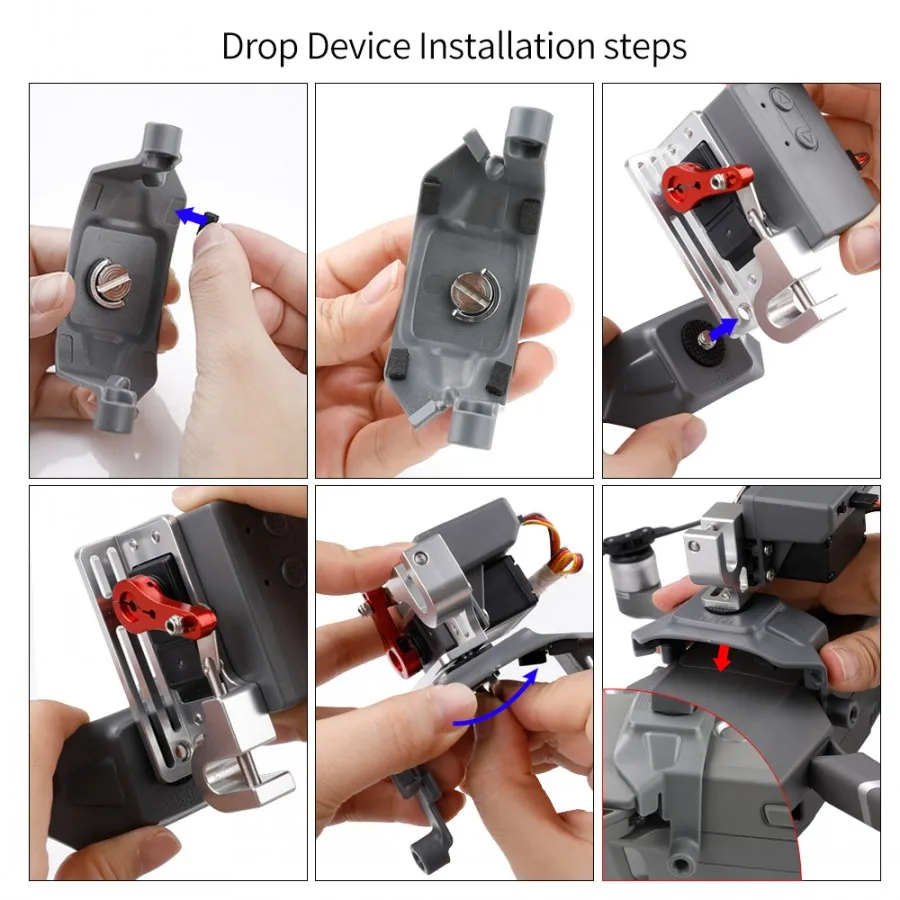 Drop Device Installation steps