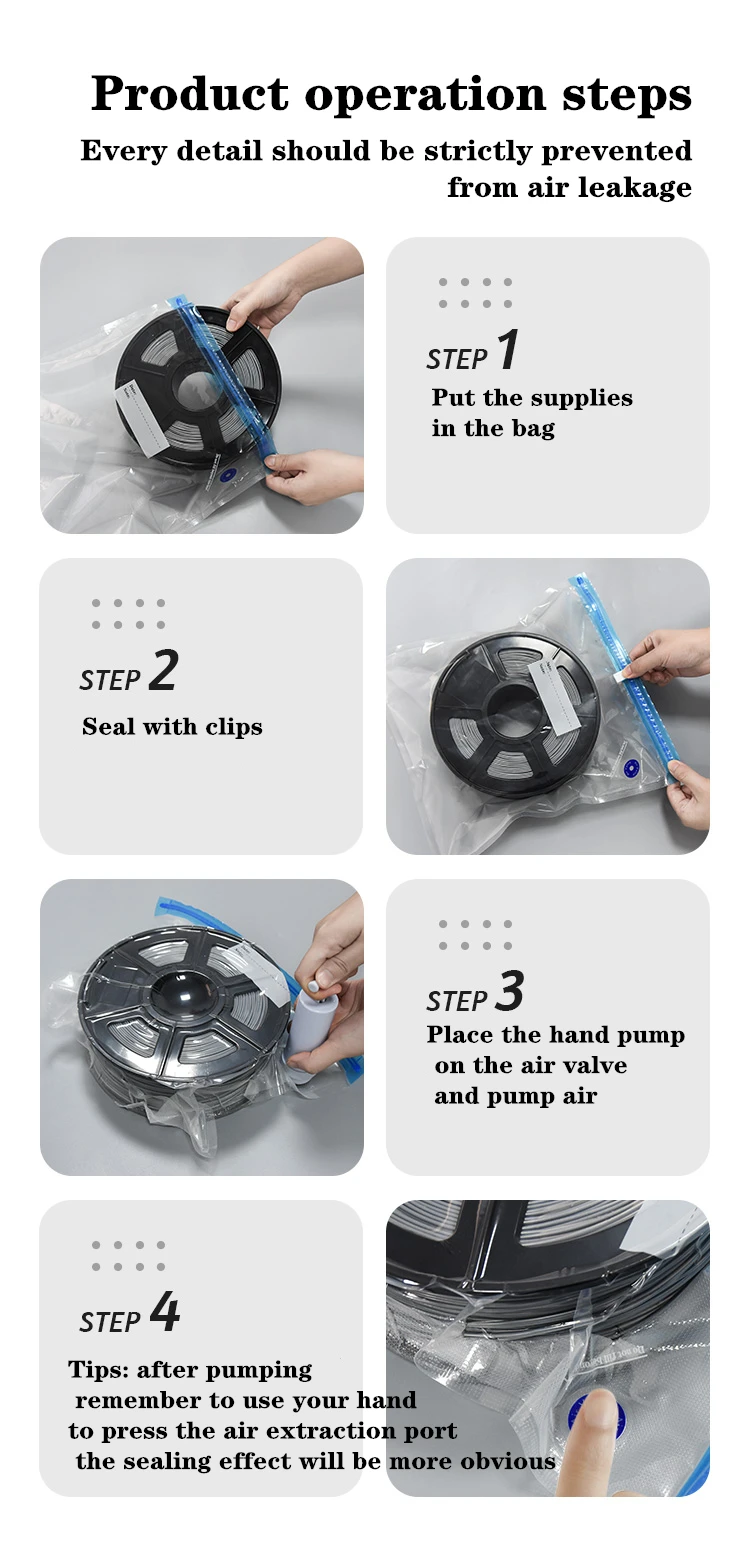 Product operation steps

Every detail should be strictly prevented from air leakage

STEP 1
Put the supplies in the bag

STEP 2
Seal with clips

STEP 3
Place the hand pump on the air valve and pump air

STEP 4
Tips: after pumping remember to use your hand to press the air extraction port the sealing effect will be more obvious