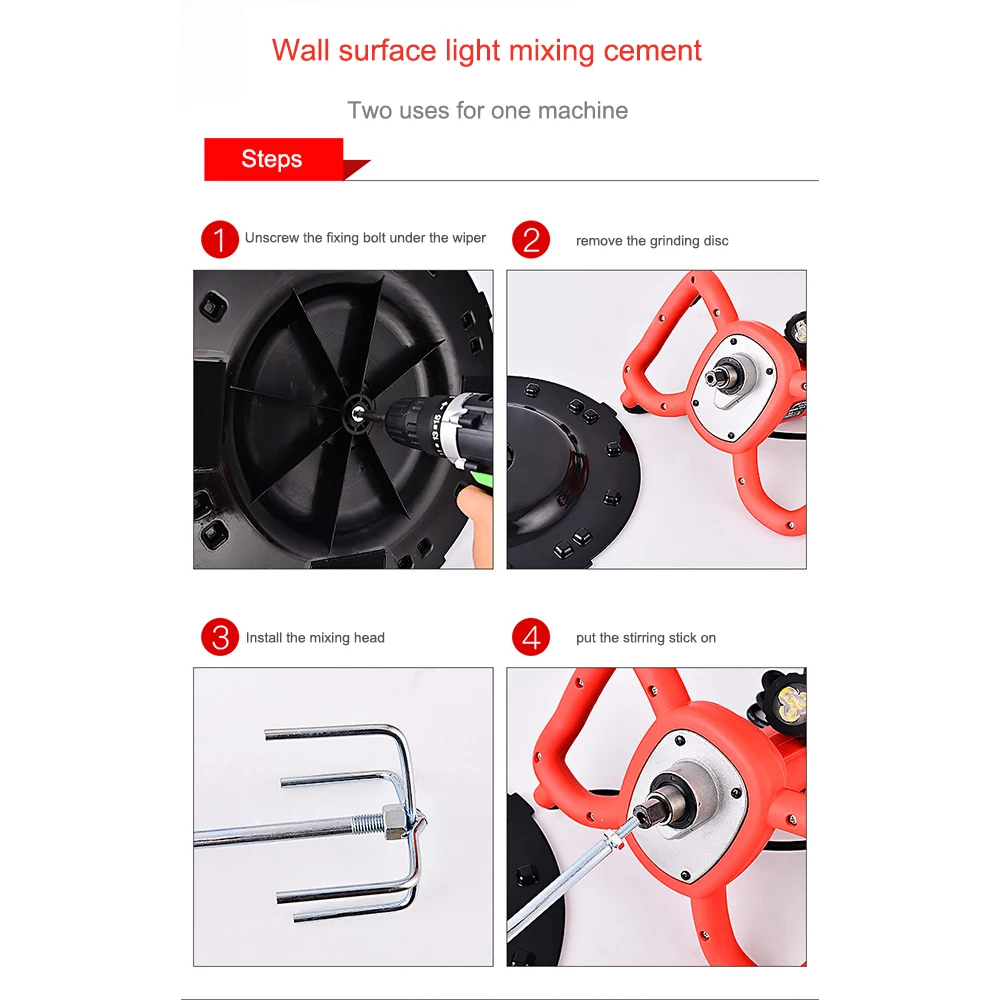 Wall surface light mixing cement

Two uses for one machine

Steps

1 Unscrew the fixing bolt under the wiper

2 remove the grinding disc

3 Install the mixing head

4 put the stirring stick on