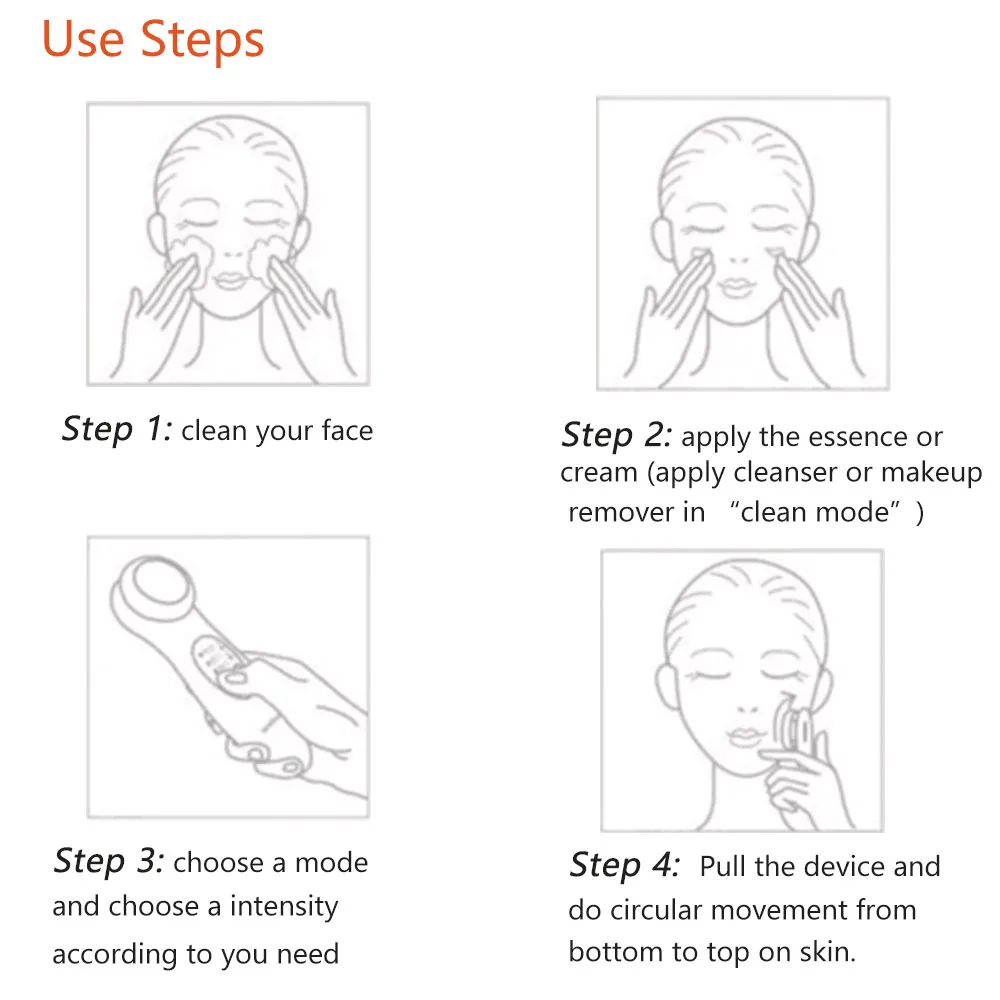 Use Steps

Step 1: clean your face

Step 2: apply the essence or cream (apply cleanser or makeup remover in “clean mode”)

Step 3: choose a mode and choose a intensity according to you need

Step 4: Pull the device and do circular movement from bottom to top on skin.