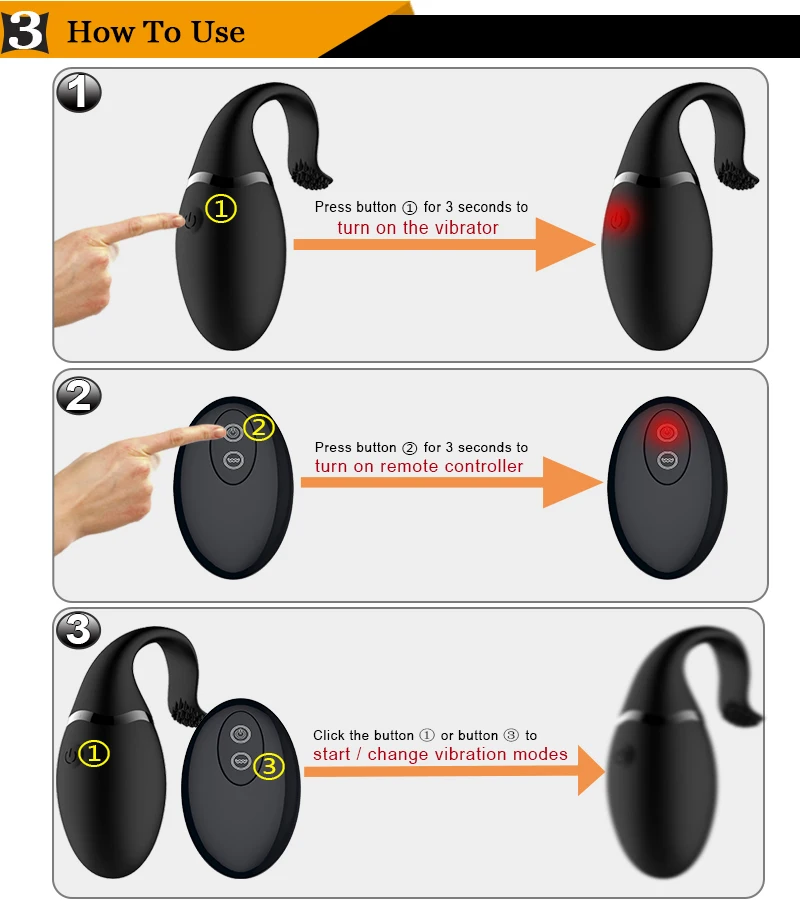 3 How To Use

1

1

Press button ① for 3 seconds to turn on the vibrator

2

2

Press button ② for 3 seconds to turn on remote controller

3

1

3

Click the button ① or button ③ to start / change vibration modes