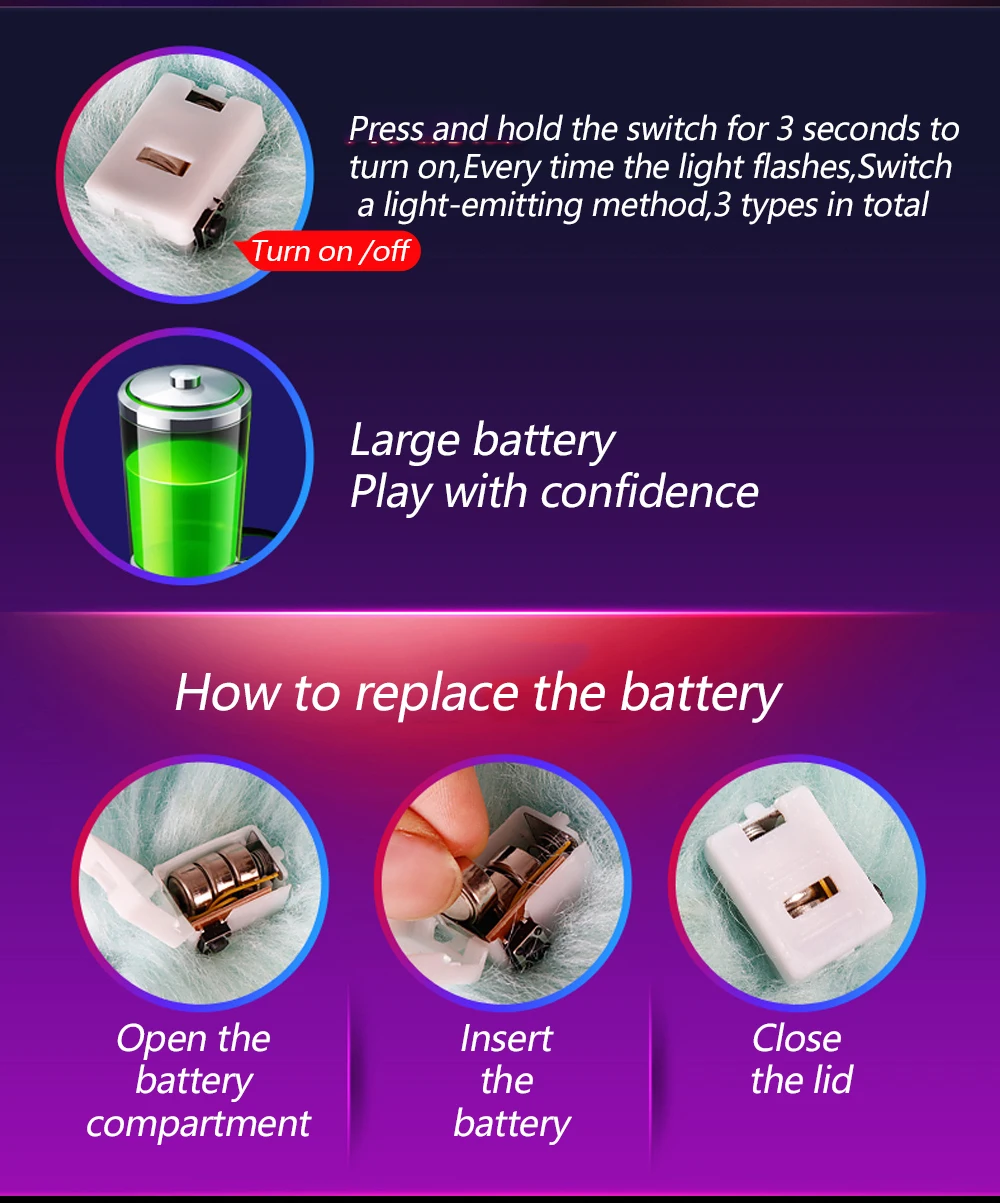 Press and hold the switch for 3 seconds to turn on,Every time the light flashes,Switch a light-emitting method,3 types in total

Turn on /off

Large battery
Play with confidence

How to replace the battery

Open the battery compartment

Insert the battery

Close the lid