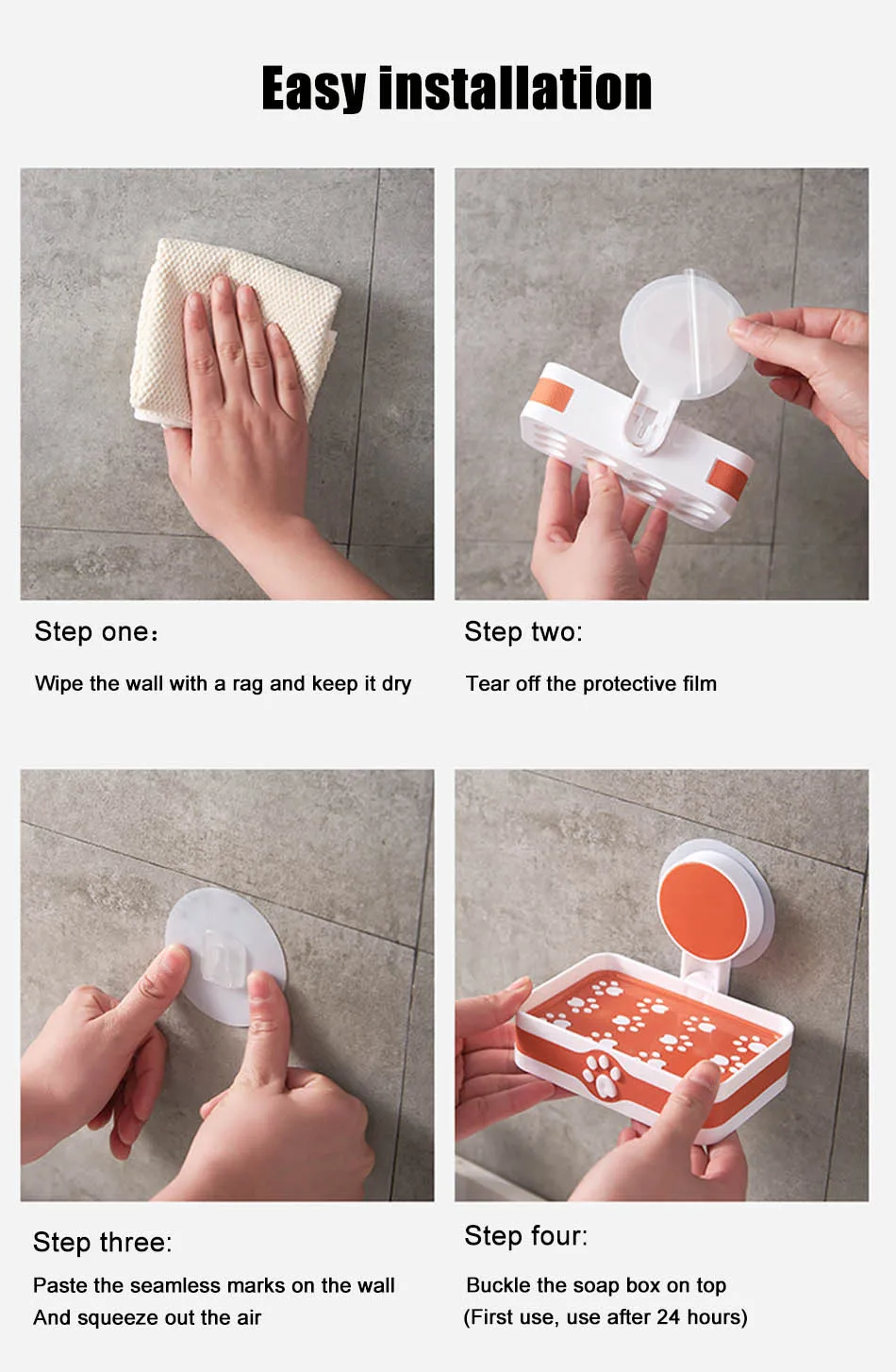 Easy installation

Step one：

Wipe the wall with a rag and keep it dry

Step two:

Tear off the protective film

Step three:

Paste the seamless marks on the wall
And squeeze out the air

Step four:

Buckle the soap box on top
(First use, use after 24 hours)