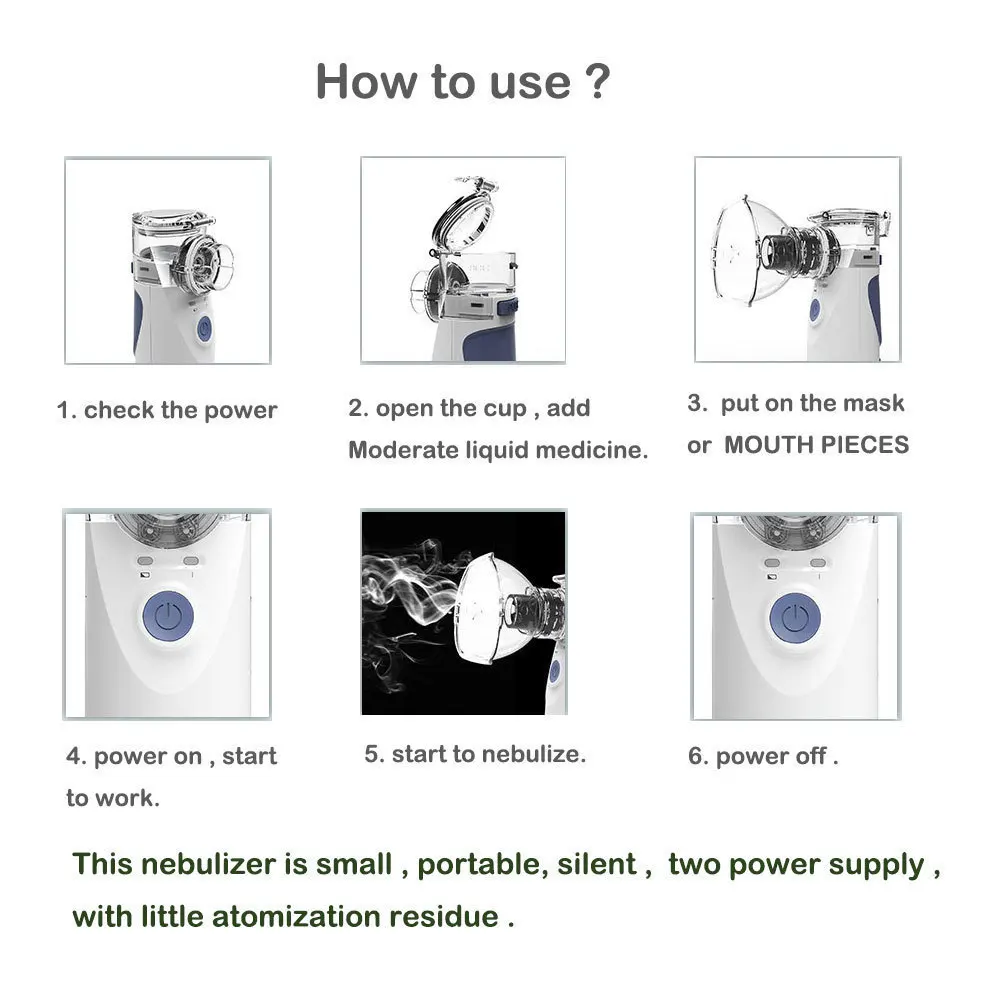 How to use ?

1. check the power

2. open the cup , add Moderate liquid medicine.

3. put on the mask or MOUTH PIECES

4. power on , start to work.

5. start to nebulize.

6. power off .

This nebulizer is small , portable, silent , two power supply , with little atomization residue .