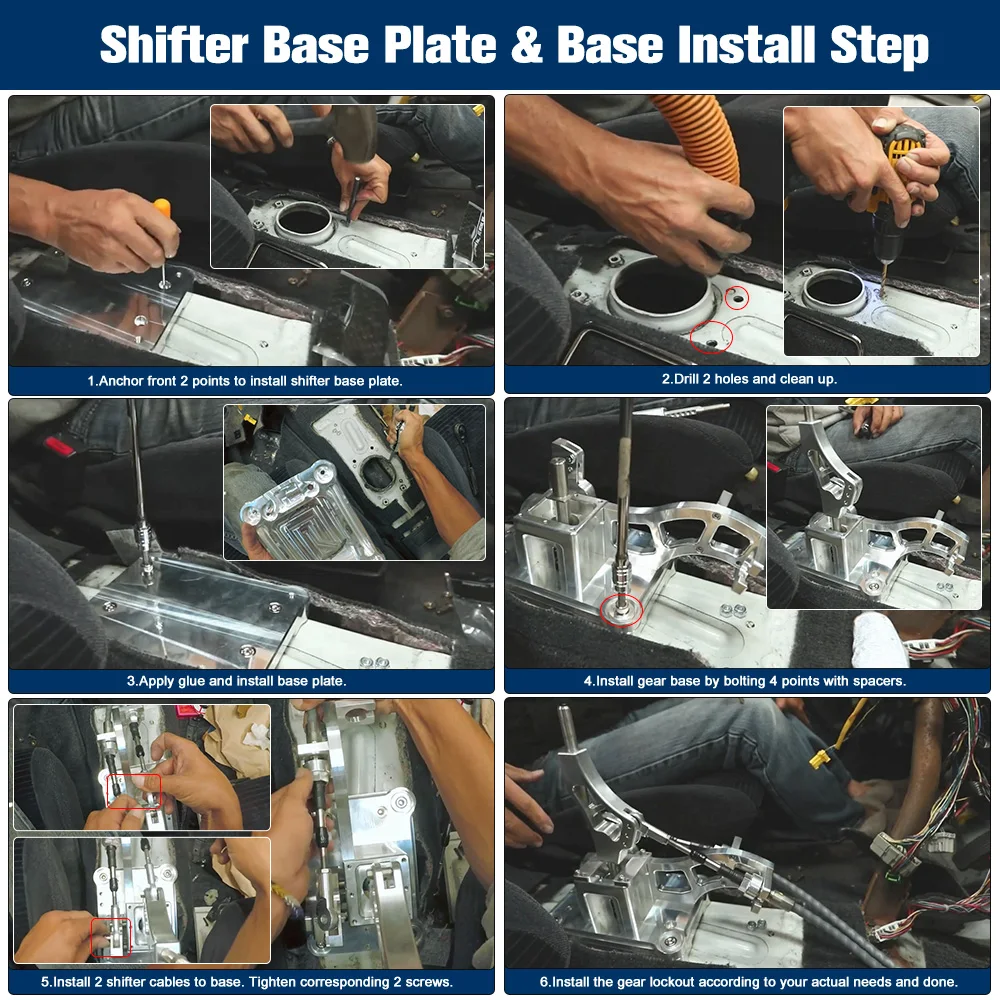 Shifter Base Plate & Base Install Step

1.Anchor front 2 points to install shifter base plate.

2.Drill 2 holes and clean up.

3.Apply glue and install base plate.

4.Install gear base by bolting 4 points with spacers.

5.Install 2 shifter cables to base. Tighten corresponding 2 screws.

6.Install the gear lockout according to your actual needs and done.