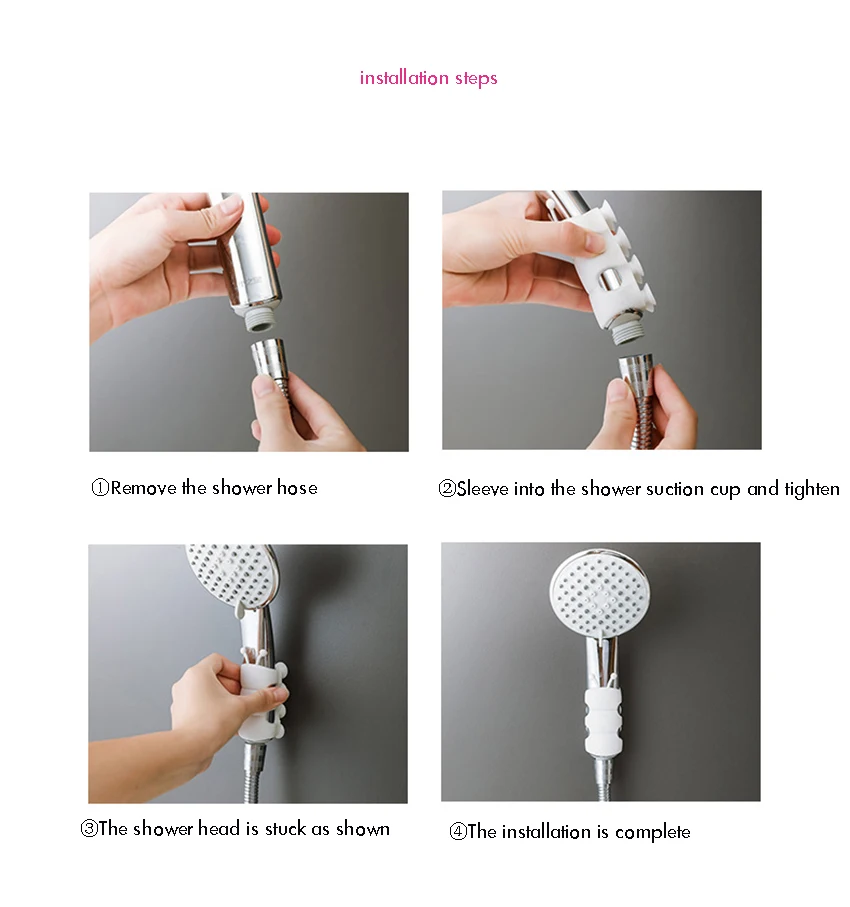 installation steps

①Remove the shower hose

②Sleeve into the shower suction cup and tighten

③The shower head is stuck as shown

④The installation is complete