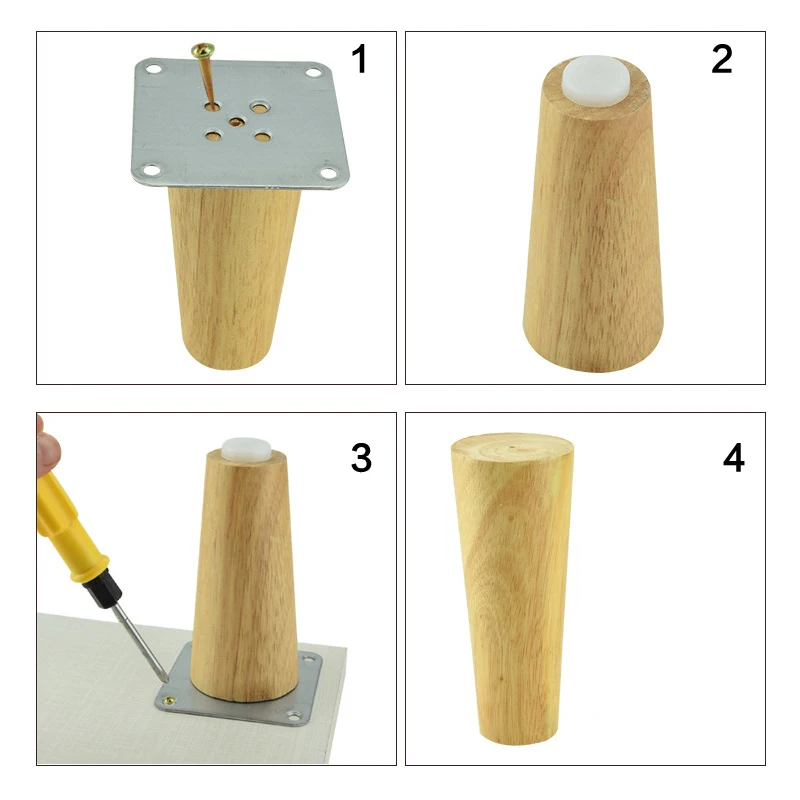 1

2

3

4