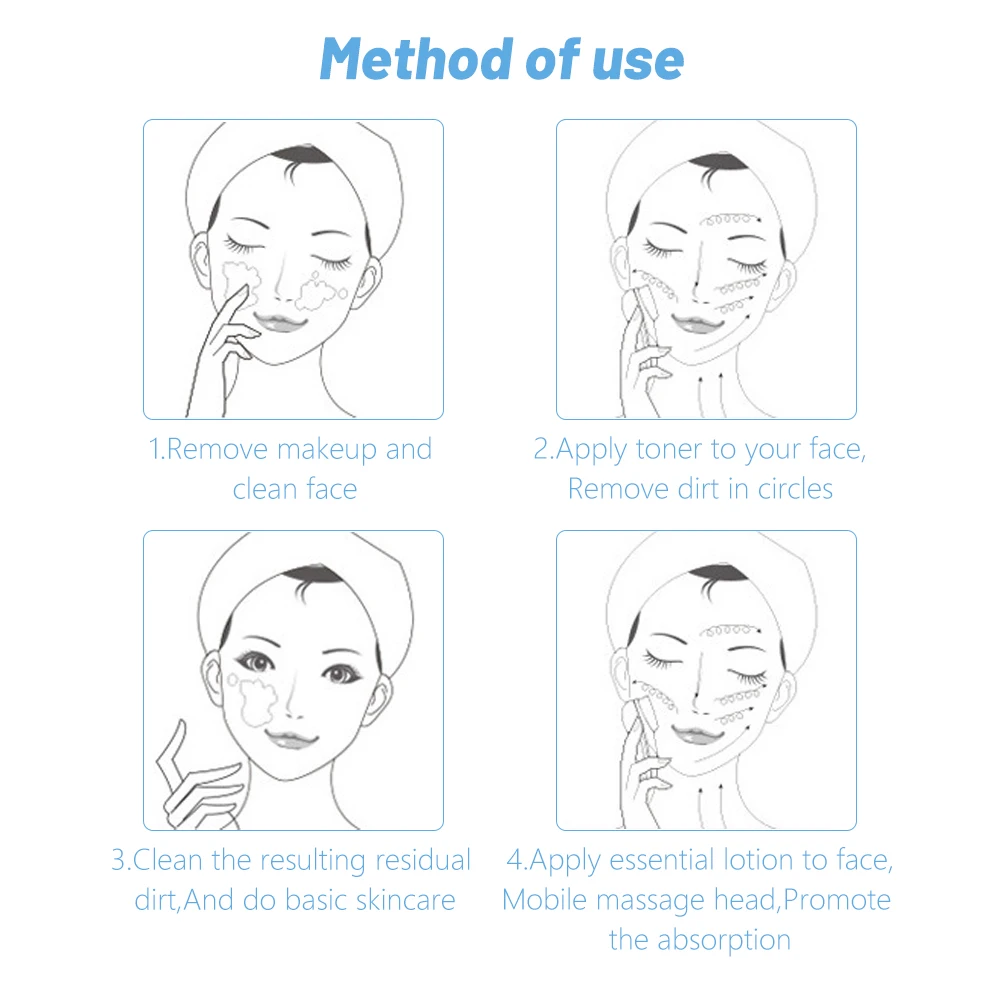 Method of use

1.Remove makeup and clean face

2.Apply toner to your face, Remove dirt in circles

3.Clean the resulting residual dirt,And do basic skincare

4.Apply essential lotion to face, Mobile massage head,Promote the absorption