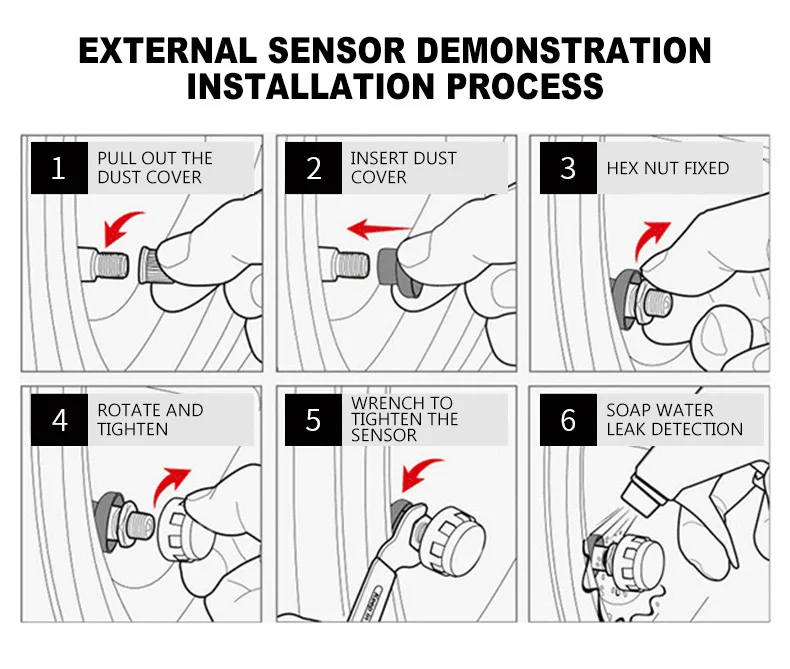 EXTERNAL SENSOR DEMONSTRATION INSTALLATION PROCESS

1 PULL OUT THE DUST COVER

2 INSERT DUST COVER

3 HEX NUT FIXED

4 ROTATE AND TIGHTEN

5 WRENCH TO TIGHTEN THE SENSOR

6 SOAP WATER LEAK DETECTION