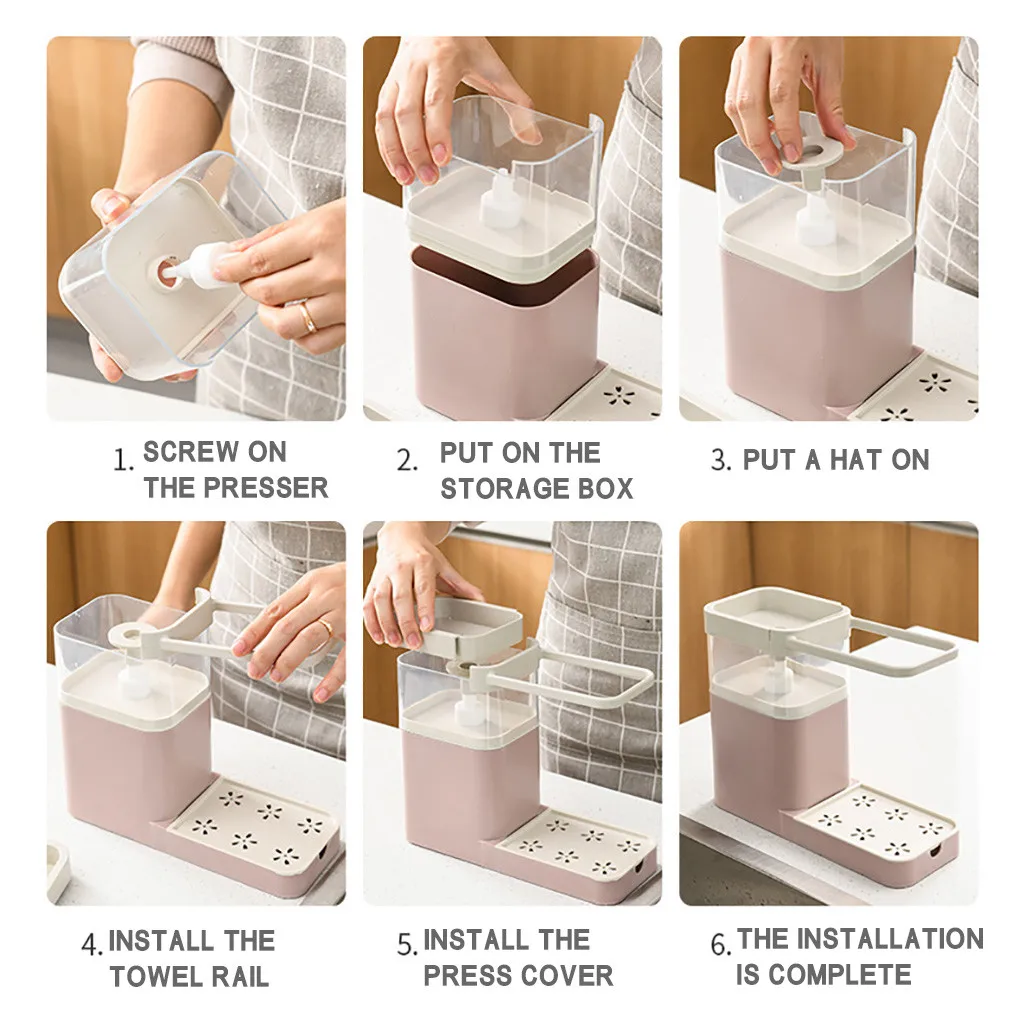 1. SCREW ON THE PRESSER

2. PUT ON THE STORAGE BOX

3. PUT A HAT ON

4. INSTALL THE TOWEL RAIL

5. INSTALL THE PRESS COVER

6. THE INSTALLATION IS COMPLETE