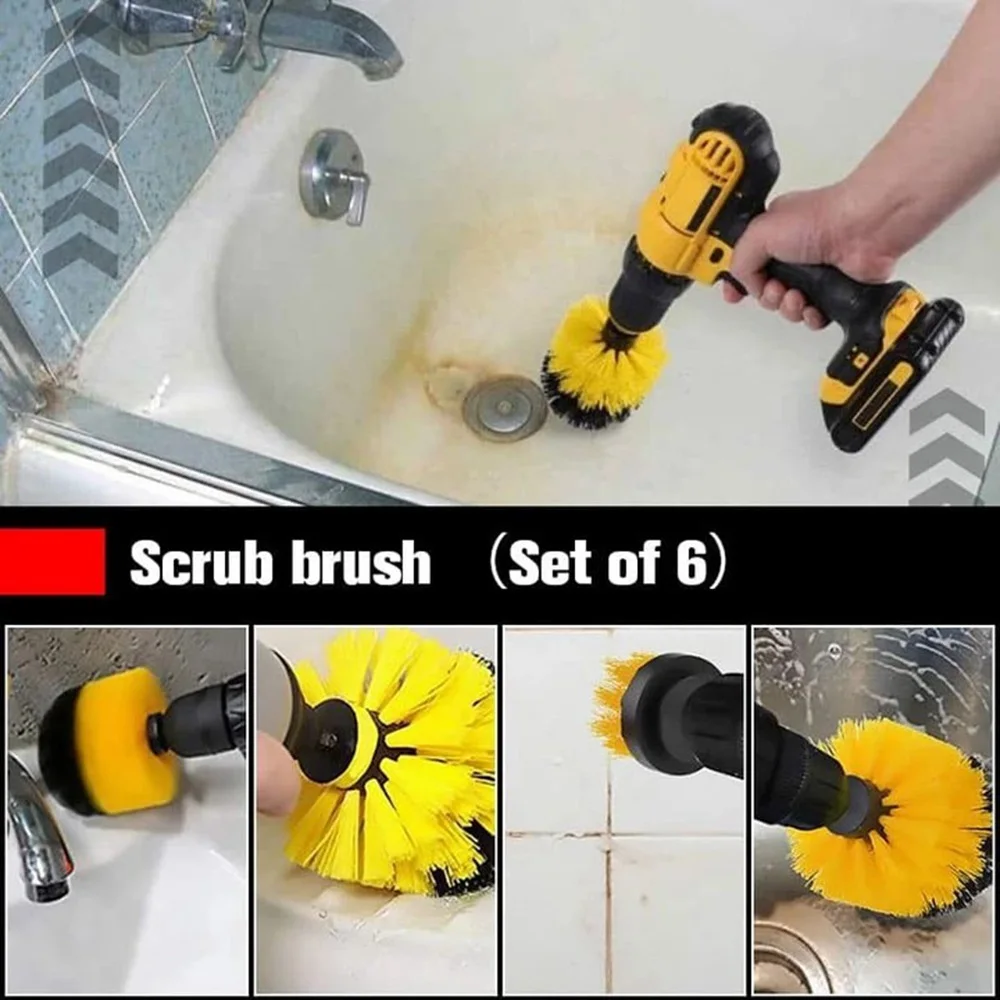 Scrub brush （Set of 6）