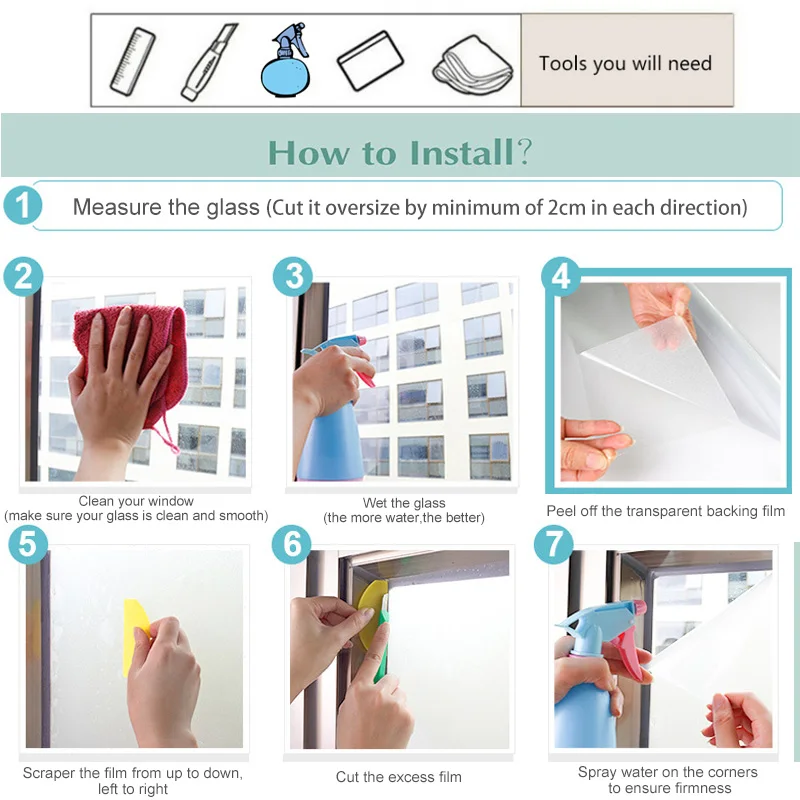 Tools you will need

How to Install?

1
Measure the glass (Cut it oversize by minimum of 2cm in each direction)

2
Clean your window
(make sure your glass is clean and smooth)

3
Wet the glass
(the more water,the better)

4
Peel off the transparent backing film

5
Scraper the film from up to down, left to right

6
Cut the excess film

7
Spray water on the corners to ensure firmness