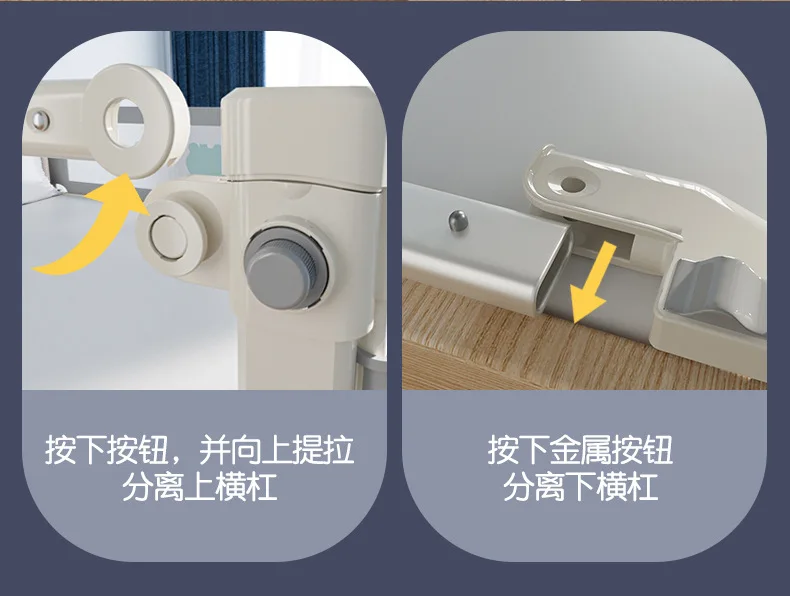 按下按钮，并向上提拉
分离上横杠

按下金属按钮
分离下横杠