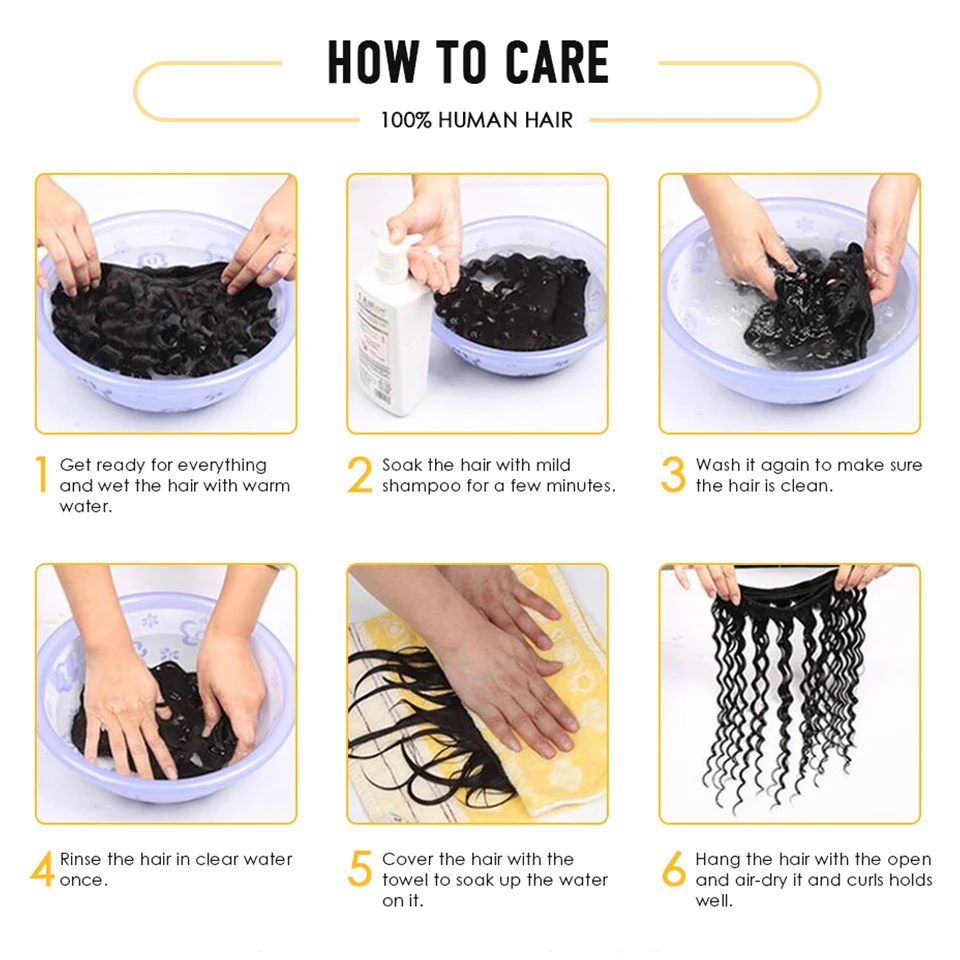 HOW TO CARE

100% HUMAN HAIR

1 Get ready for everything and wet the hair with warm water.

2 Soak the hair with mild shampoo for a few minutes.

3 Wash it again to make sure the hair is clean.

4 Rinse the hair in clear water once.

5 Cover the hair with the towel to soak up the water on it.

6 Hang the hair with the open and air-dry it and curls holds well.