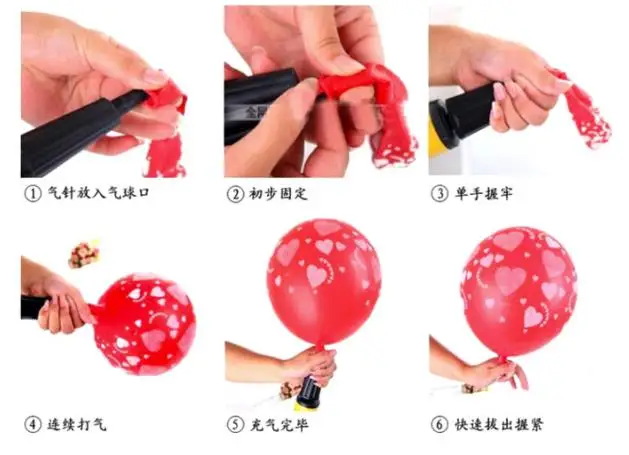 ① 气针放入气球口

② 初步固定

③ 单手握牢

④ 连续打气

⑤ 充气完毕

⑥ 快速拔出握紧