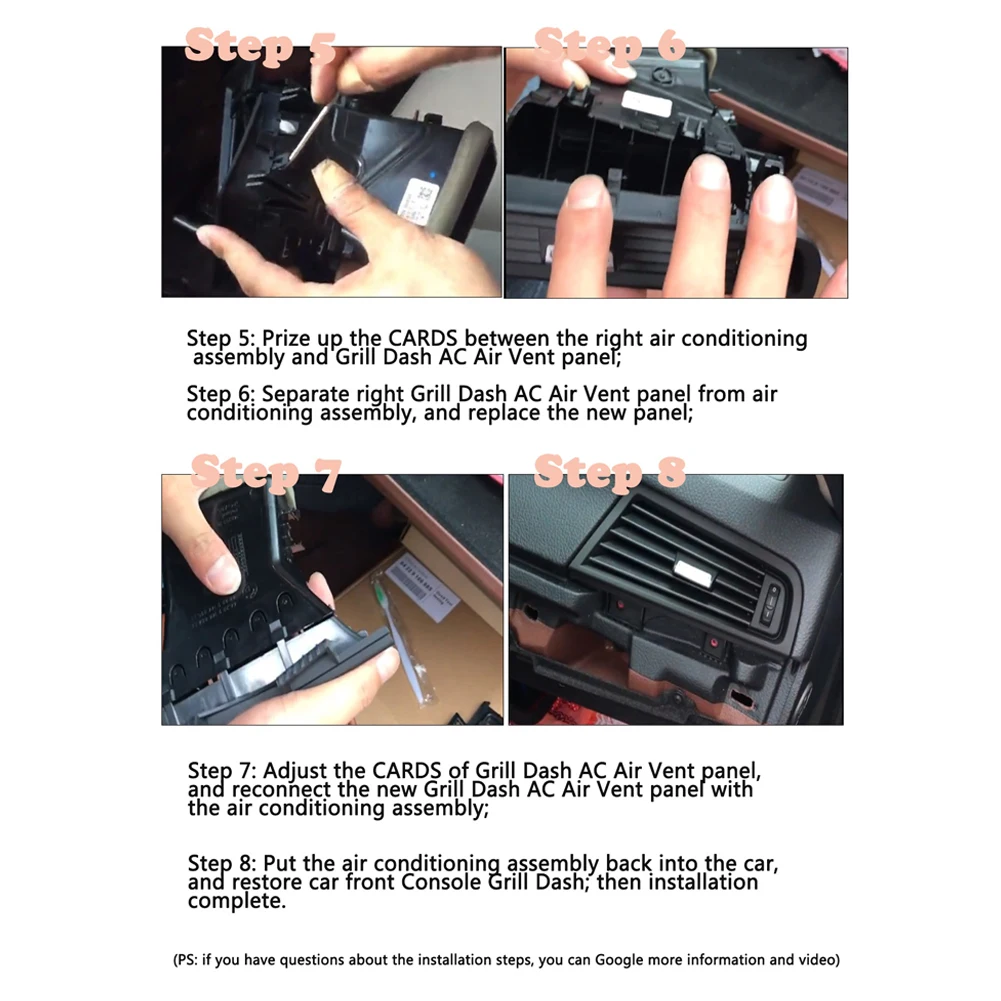 Step 5

Step 6

Step 5: Prize up the CARDS between the right air conditioning assembly and Grill Dash AC Air Vent panel;

Step 6: Separate right Grill Dash AC Air Vent panel from air conditioning assembly, and replace the new panel;

Step 7

Step 8

Step 7: Adjust the CARDS of Grill Dash AC Air Vent panel, and reconnect the new Grill Dash AC Air Vent panel with the air conditioning assembly;

Step 8: Put the air conditioning assembly back into the car, and restore car front Console Grill Dash; then installation complete.

(PS: if you have questions about the installation steps, you can Google more information and video)