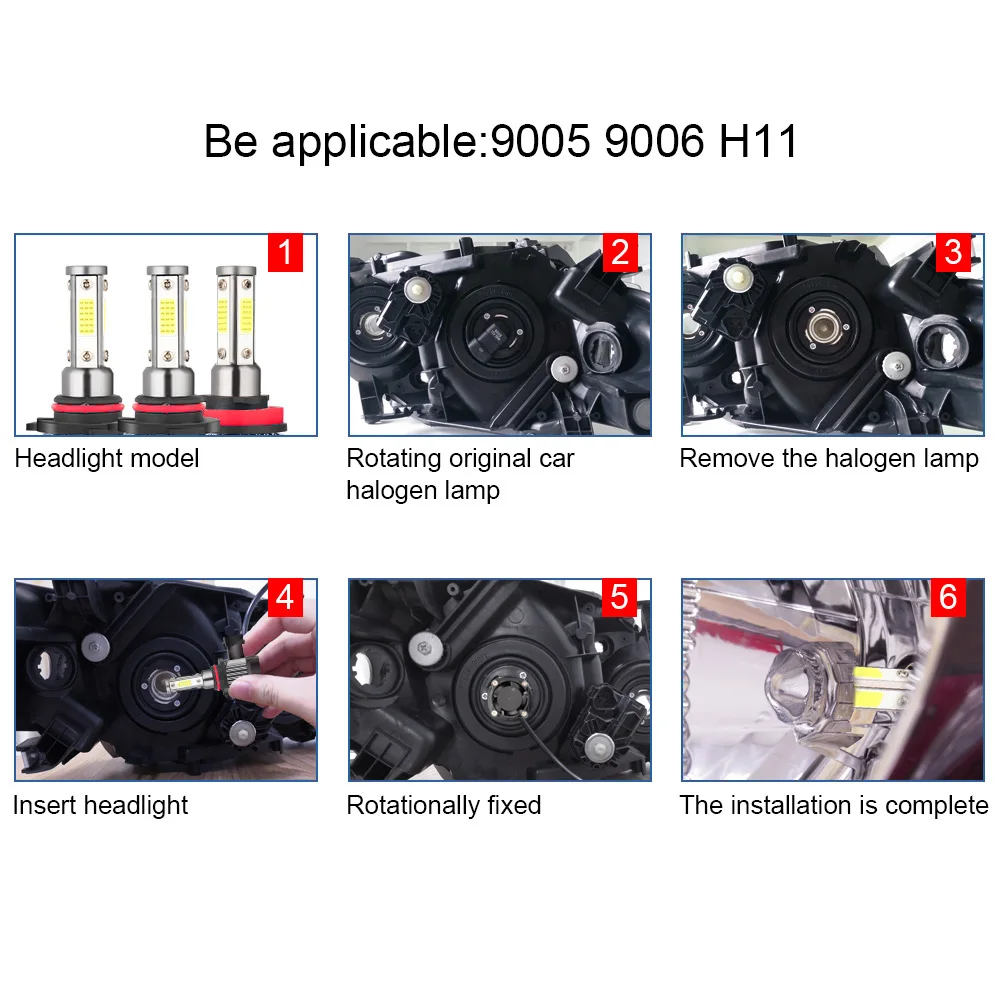 Be applicable:9005 9006 H11

1

Headlight model

2

Rotating original car halogen lamp

3

Remove the halogen lamp

4

Insert headlight

5

Rotationally fixed

6

The installation is complete