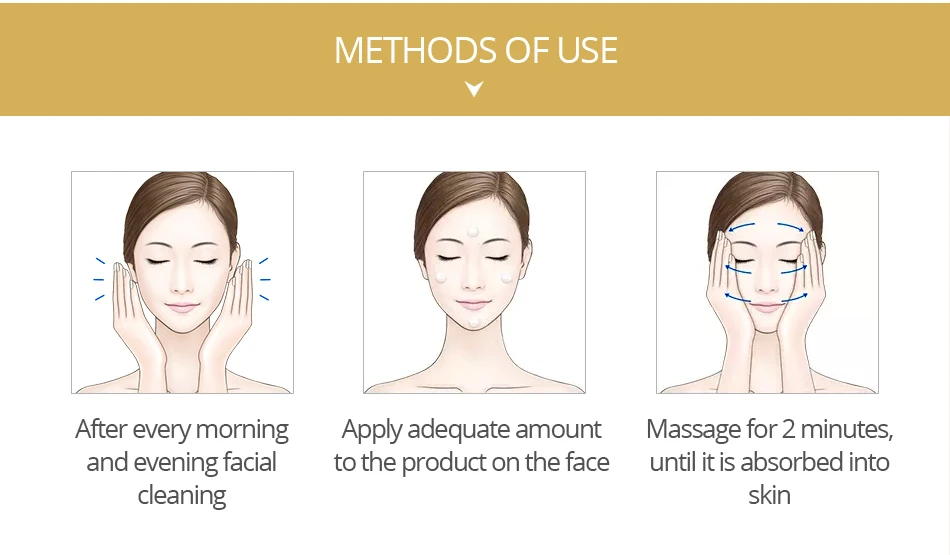 METHODS OF USE

After every morning and evening facial cleaning

Apply adequate amount to the product on the face

Massage for 2 minutes, until it is absorbed into skin