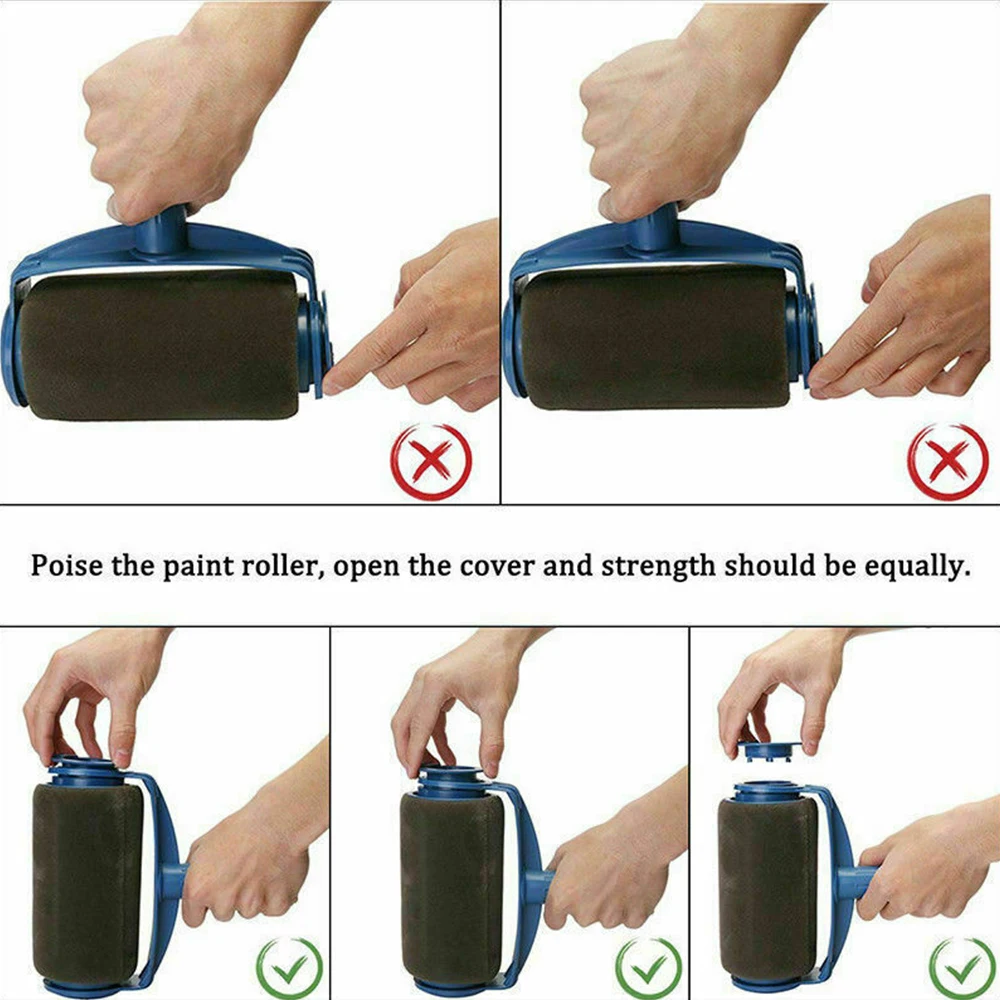 Poise the paint roller, open the cover and strength should be equally.