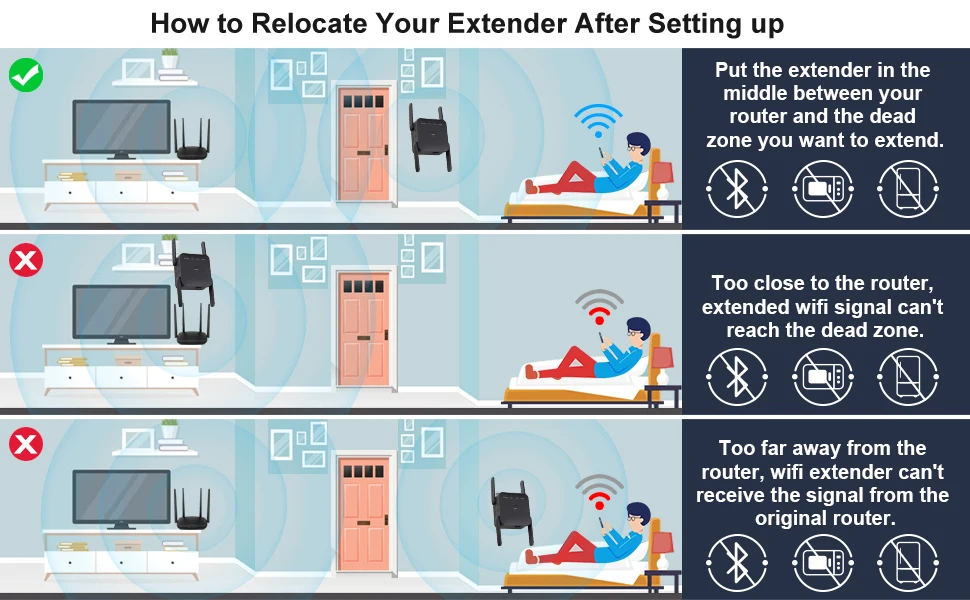 How to Relocate Your Extender After Setting up

Put the extender in the middle between your router and the dead zone you want to extend.

Too close to the router, extended wifi signal can't reach the dead zone.

Too far away from the router, wifi extender can't receive the signal from the original router.