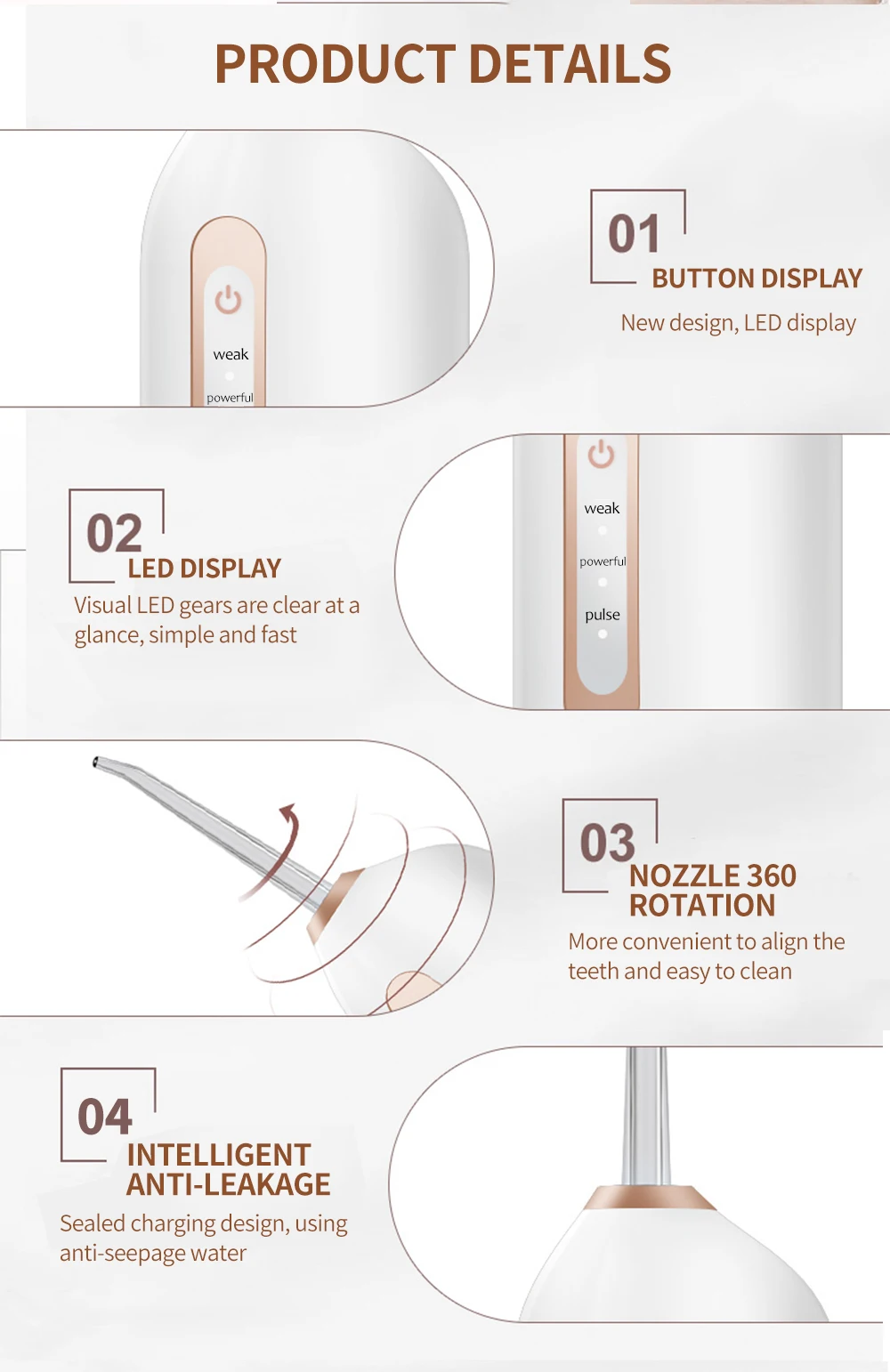 PRODUCT DETAILS

weak
powerful

01
BUTTON DISPLAY
New design, LED display

02
LED DISPLAY
Visual LED gears are clear at a glance, simple and fast

weak
powerful
pulse

03
NOZZLE 360 ROTATION
More convenient to align the teeth and easy to clean

04
INTELLIGENT ANTI-LEAKAGE
Sealed charging design, using anti-seepage water