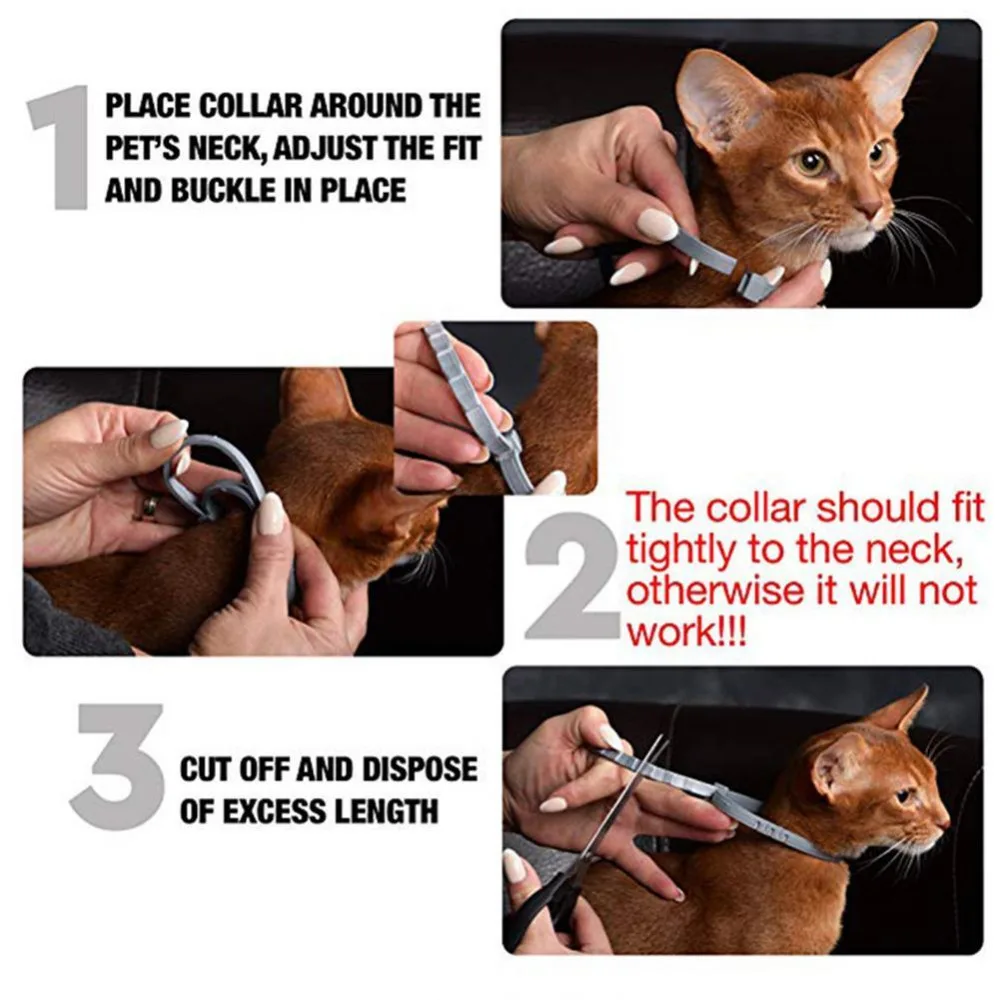 1 PLACE COLLAR AROUND THE PET'S NECK, ADJUST THE FIT AND BUCKLE IN PLACE

2 The collar should fit tightly to the neck, otherwise it will not work!!!

3 CUT OFF AND DISPOSE OF EXCESS LENGTH