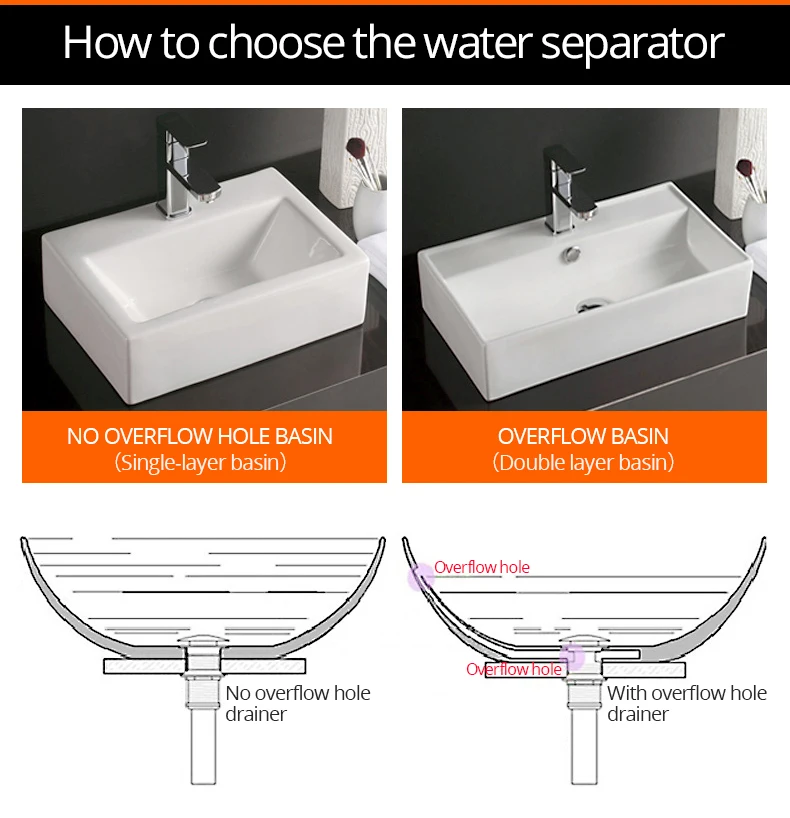 How to choose the water separator

NO OVERFLOW HOLE BASIN
(Single-layer basin)

OVERFLOW BASIN
(Double layer basin)

No overflow hole drainer

Overflow hole

Overflow hole

With overflow hole drainer