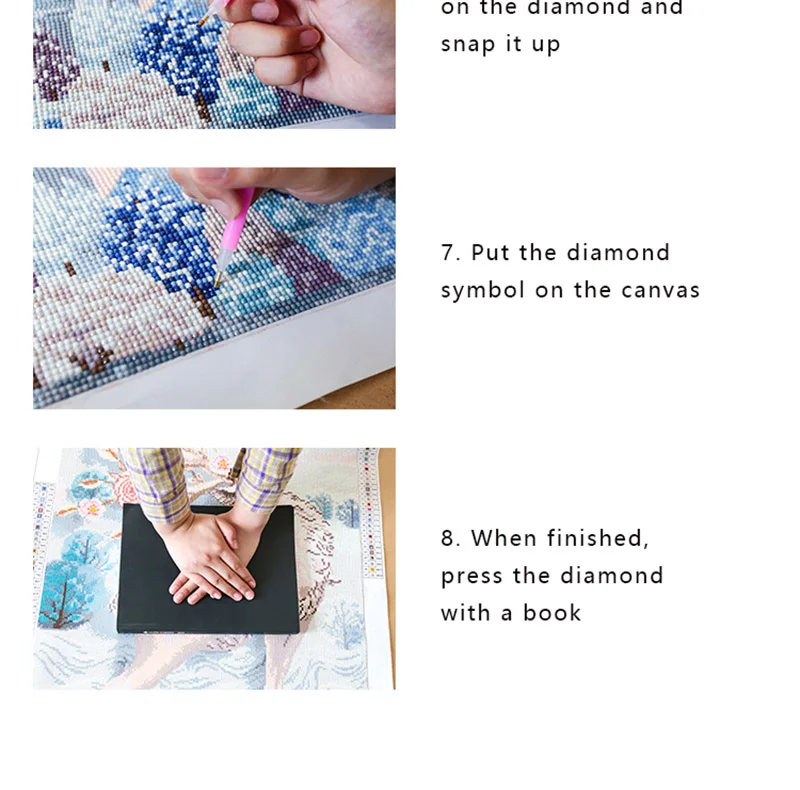 on the diamond and snap it up

7. Put the diamond symbol on the canvas

8. When finished, press the diamond with a book