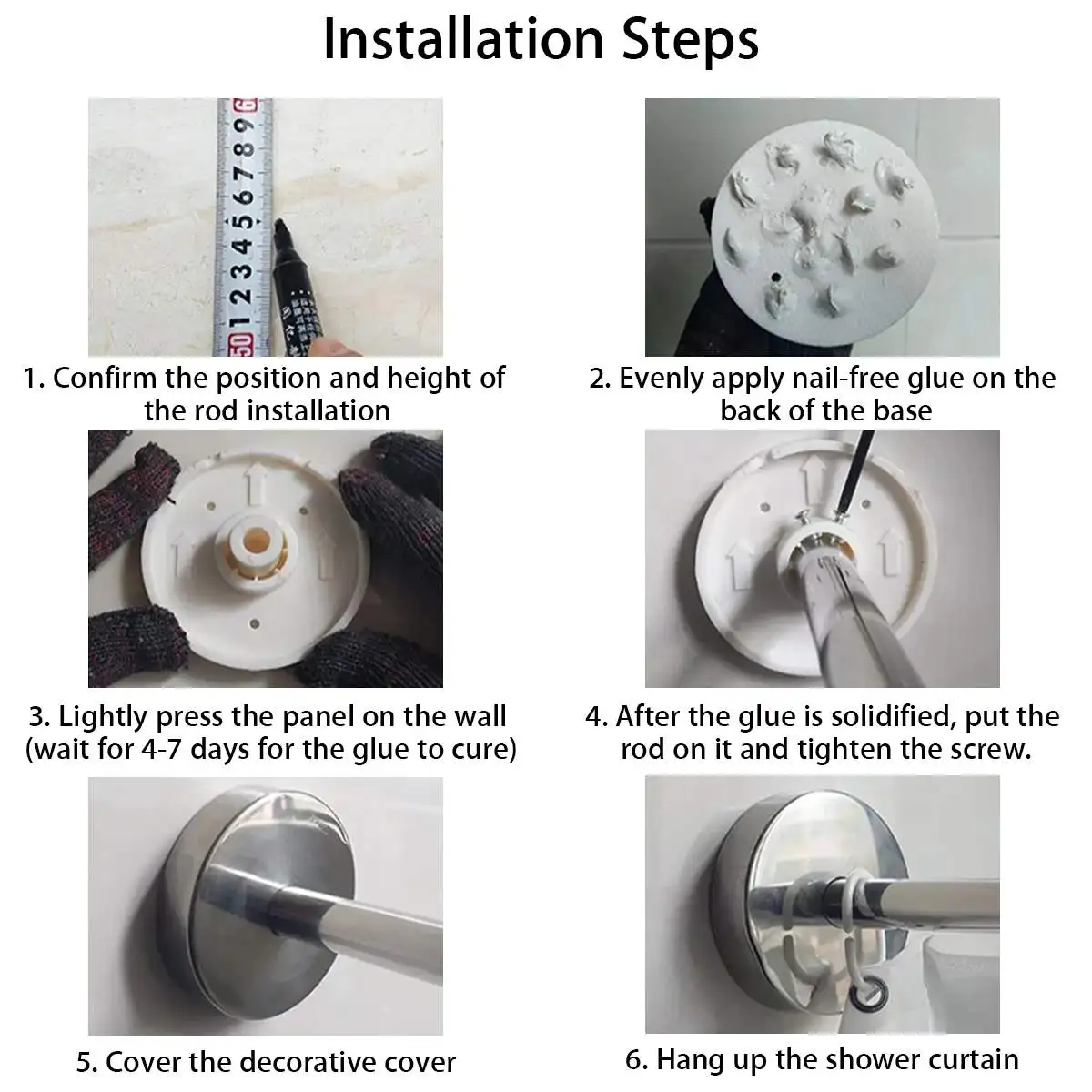 Installation Steps

50 1 2 3 4 5 6 7 8 9 60

1. Confirm the position and height of the rod installation

2. Evenly apply nail-free glue on the back of the base

3. Lightly press the panel on the wall (wait for 4-7 days for the glue to cure)

4. After the glue is solidified, put the rod on it and tighten the screw.

5. Cover the decorative cover

6. Hang up the shower curtain