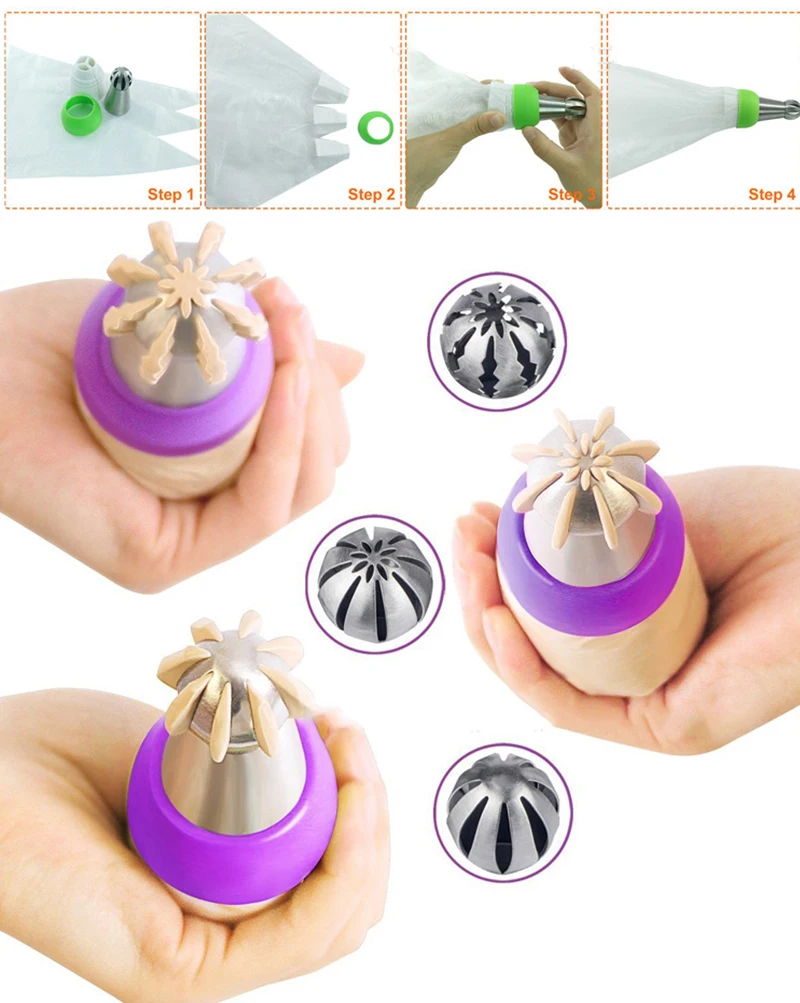 Step 1

Step 2

Step 3

Step 4