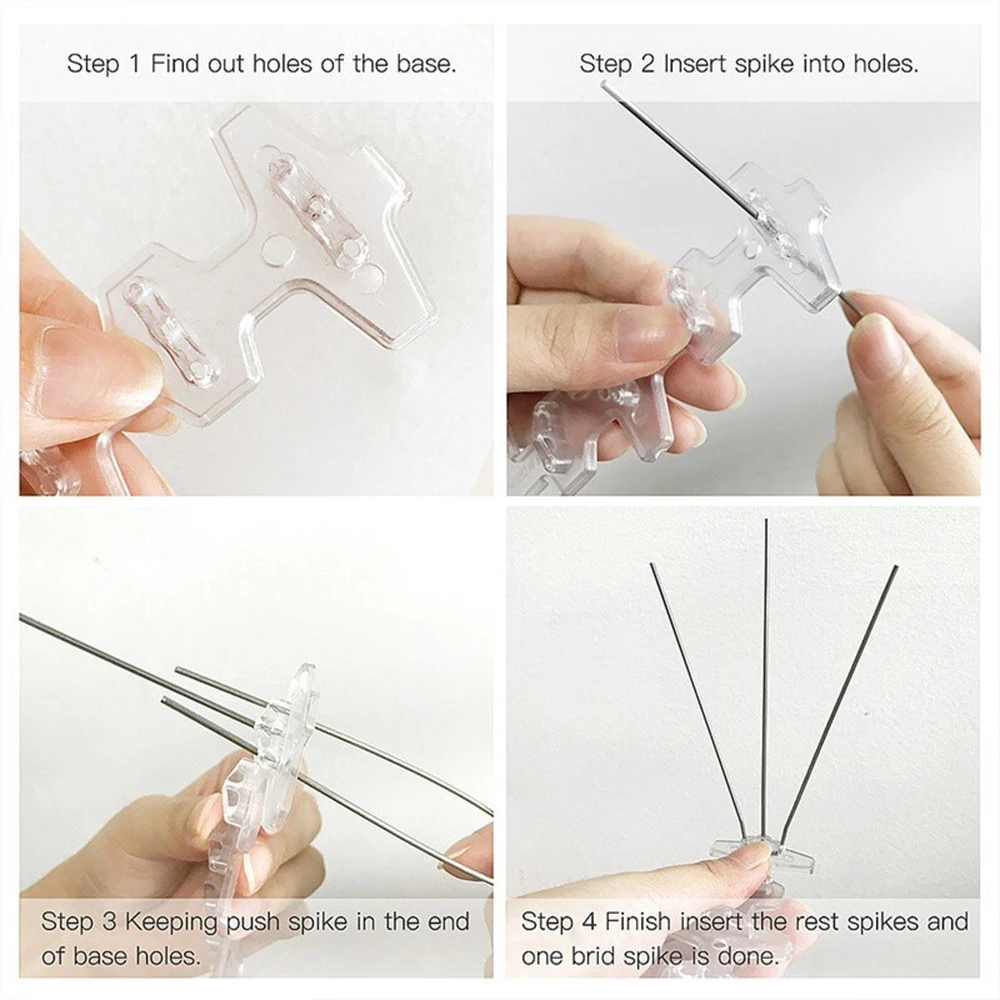 Step 1 Find out holes of the base.

Step 2 Insert spike into holes.

Step 3 Keeping push spike in the end of base holes.

Step 4 Finish insert the rest spikes and one brid spike is done.