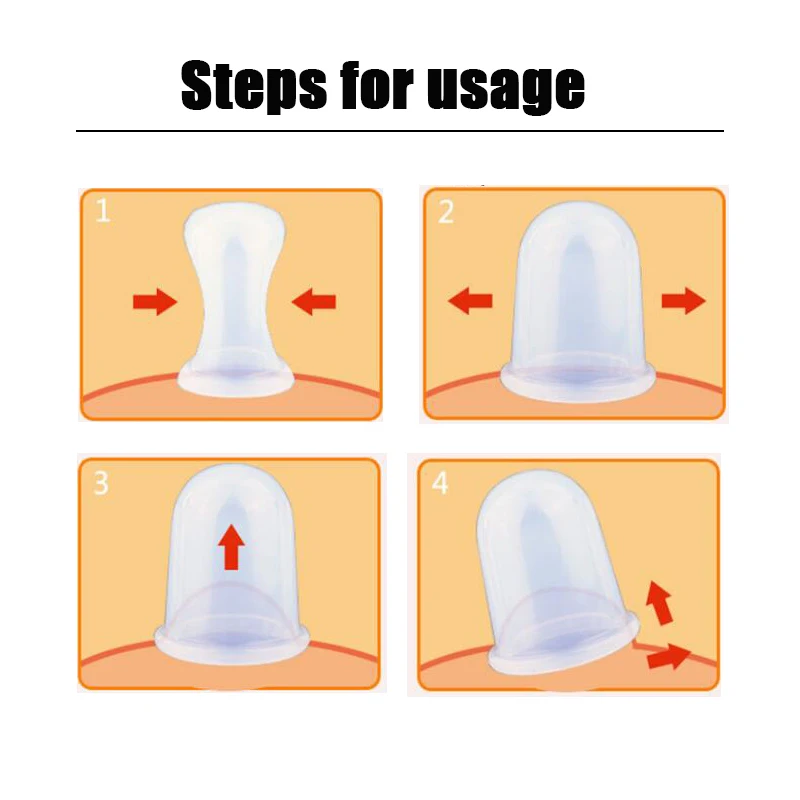 Steps for usage

1

2

3

4