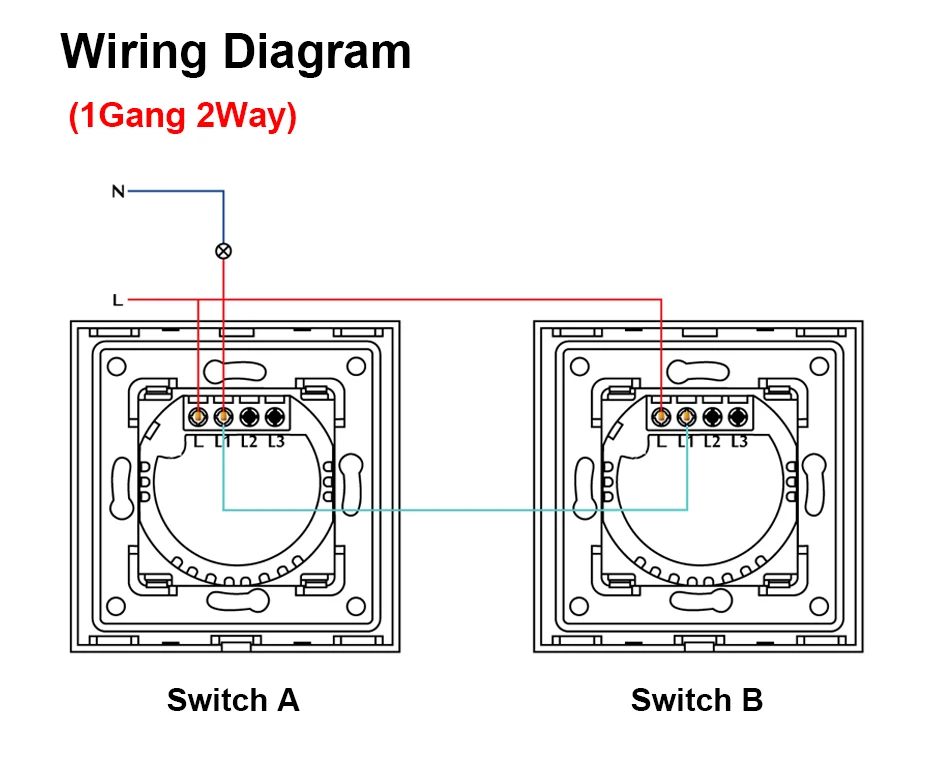 Wiring Diagram

(1Gang 2Way)

N

L

L L1 L2 L3

L L1 L2 L3

Switch A

Switch B