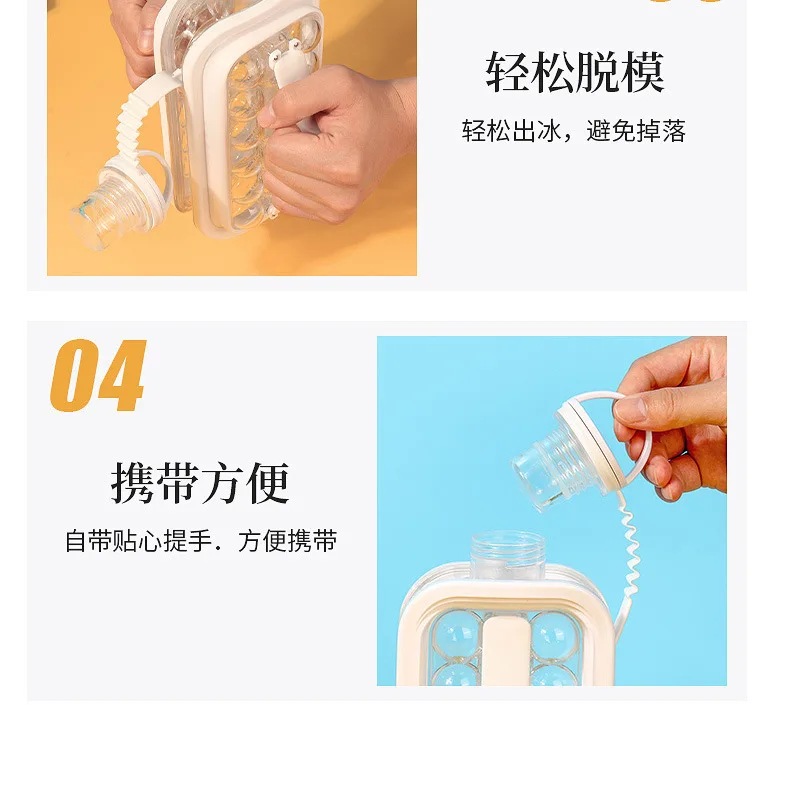 轻松脱模

轻松出冰，避免掉落

04

携带方便

自带贴心提手．方便携带