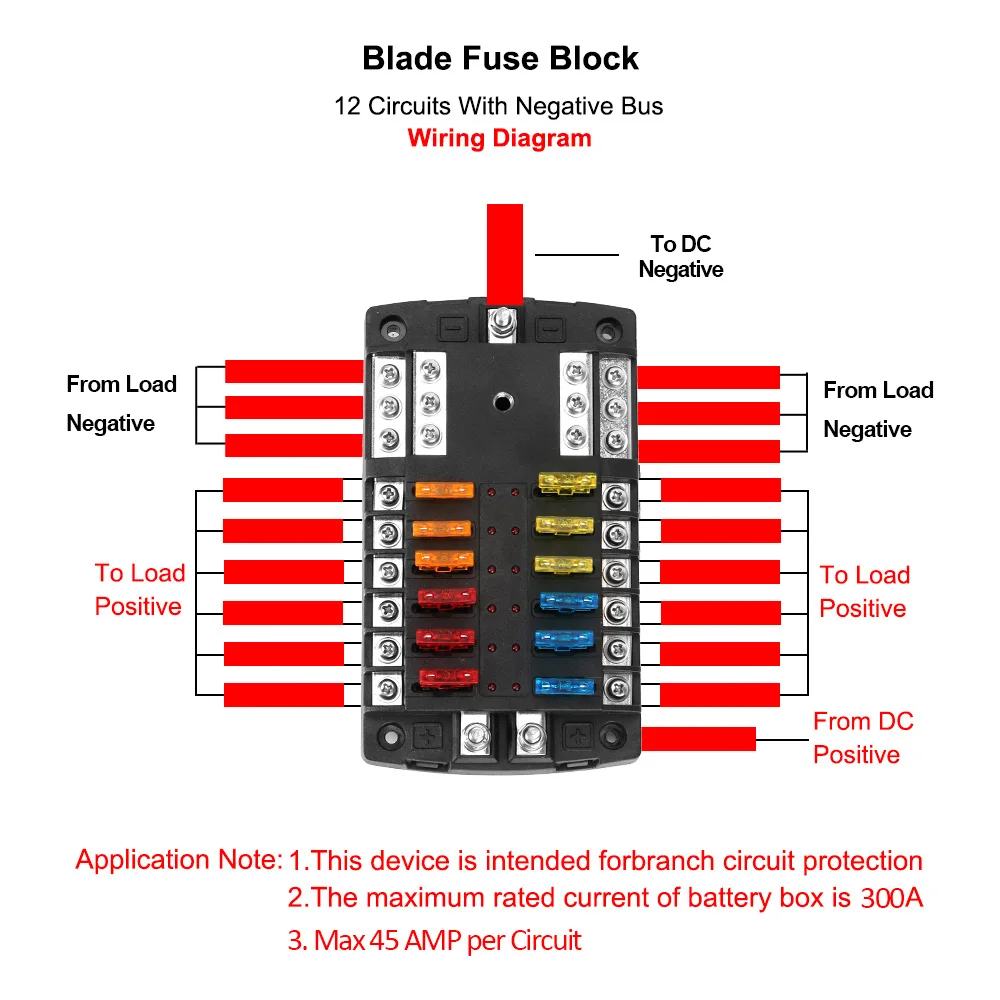 Blade Fuse Block

12 Circuits With Negative Bus

Wiring Diagram

To DC Negative

From Load Negative

From Load Negative

To Load Positive

To Load Positive

From DC Positive

Application Note: 1.This device is intended forbranch circuit protection

2.The maximum rated current of battery box is 300A

3. Max 45 AMP per Circuit