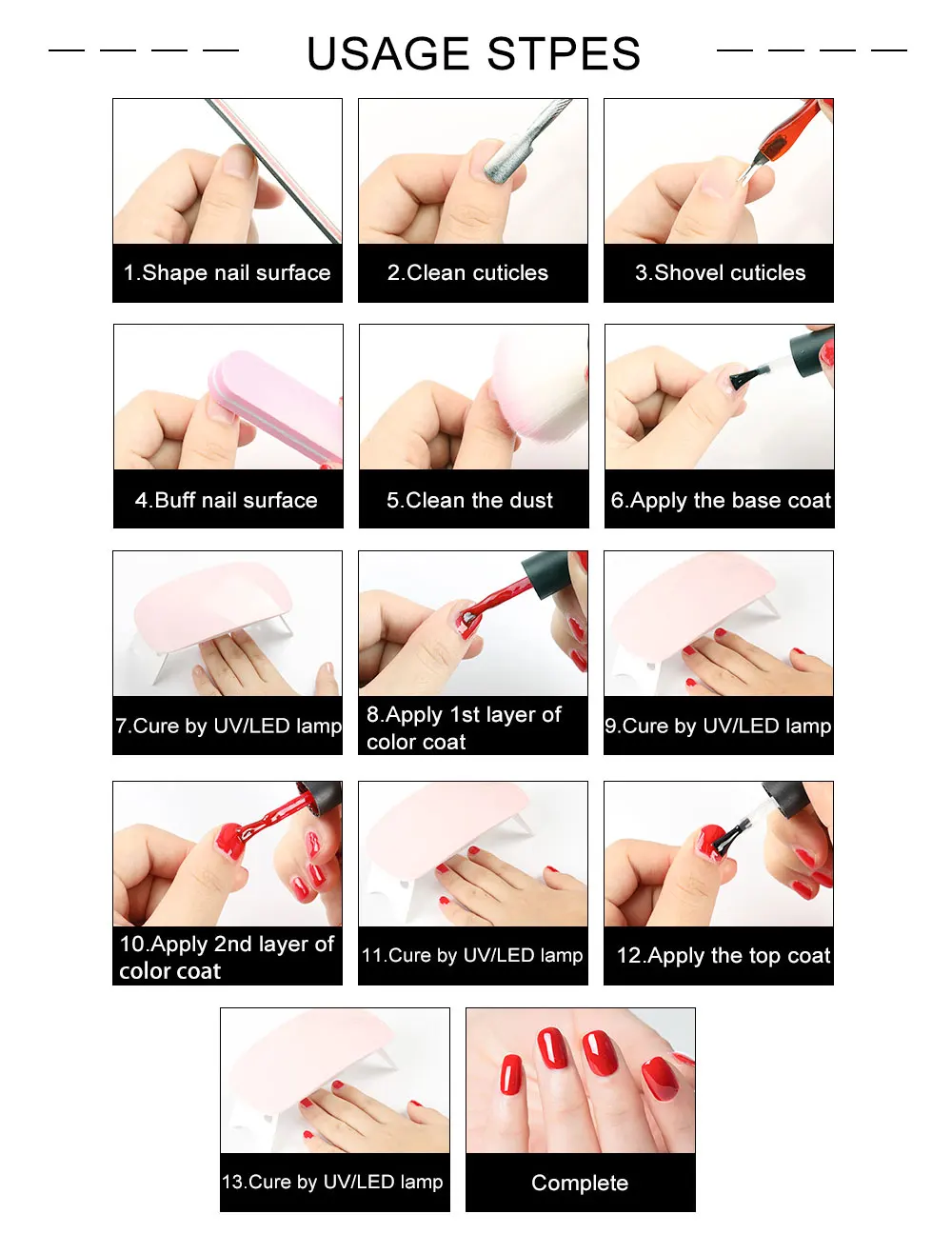 USAGE STPES

1.Shape nail surface

2.Clean cuticles

3.Shovel cuticles

4.Buff nail surface

5.Clean the dust

6.Apply the base coat

7.Cure by UV/LED lamp

8.Apply 1st layer of color coat

9.Cure by UV/LED lamp

10.Apply 2nd layer of color coat

11.Cure by UV/LED lamp

12.Apply the top coat

13.Cure by UV/LED lamp

Complete