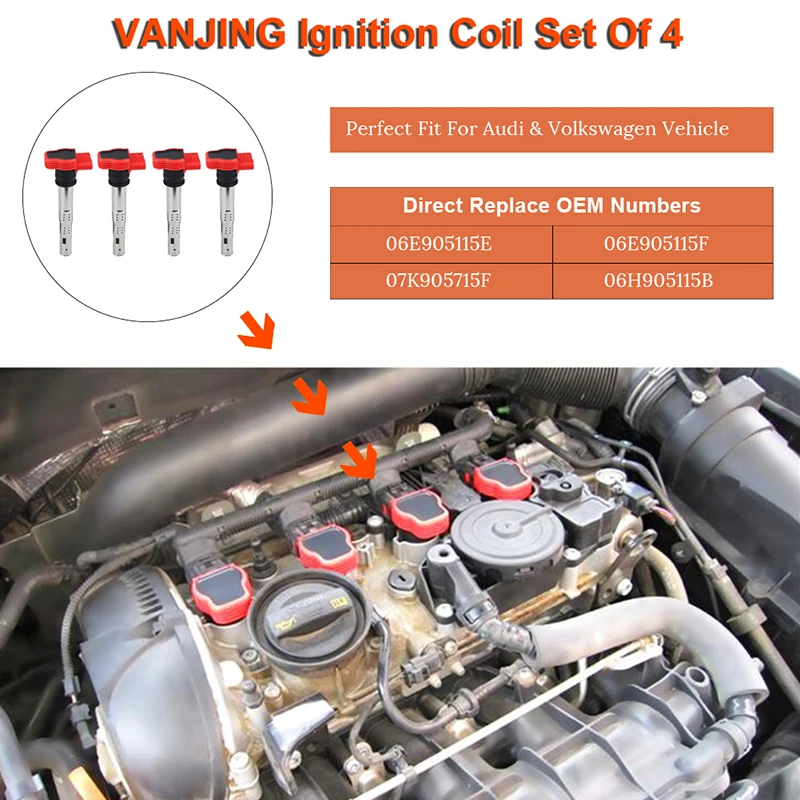 VANJING Ignition Coil Set Of 4

Perfect Fit For Audi & Volkswagen Vehicle

| Direct Replace OEM Numbers | |
|---|---|
| 06E905115E | 06E905115F |
| 07K905715F | 06H905115B |