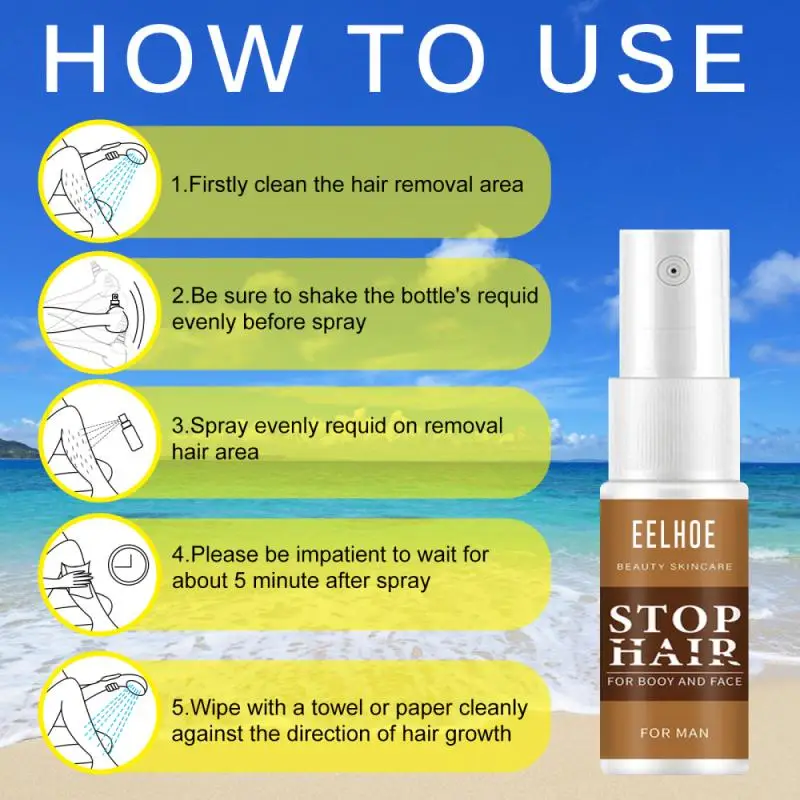 HOW TO USE

1.Firstly clean the hair removal area

2.Be sure to shake the bottle's requid evenly before spray

3.Spray evenly requid on removal hair area

4.Please be impatient to wait for about 5 minute after spray

5.Wipe with a towel or paper cleanly against the direction of hair growth

EELHOE
BEAUTY SKINCARE
STOP HAIR
FOR BOOY AND FACE
FOR MAN