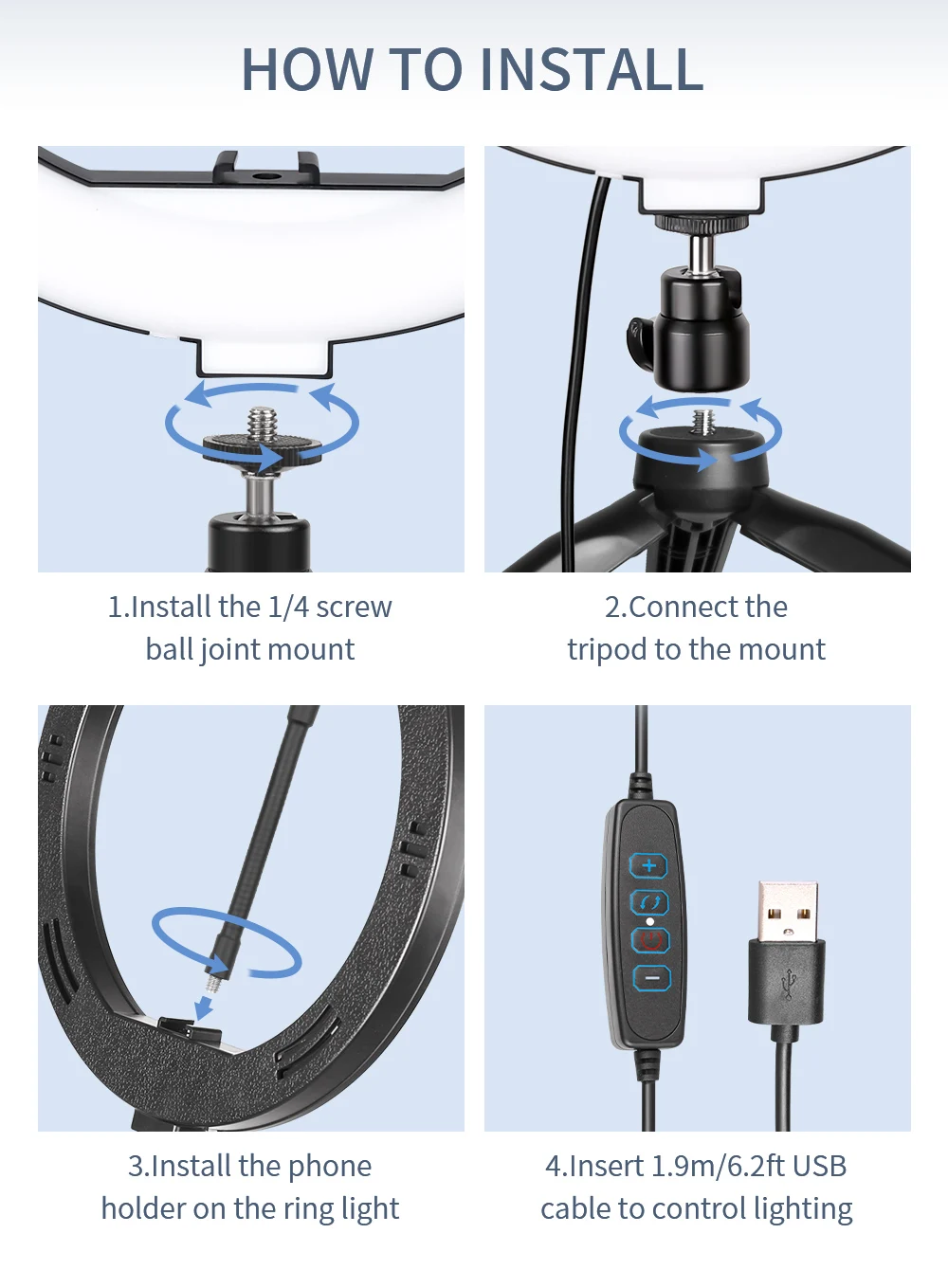 HOW TO INSTALL

1.Install the 1/4 screw ball joint mount

2.Connect the tripod to the mount

3.Install the phone holder on the ring light

4.Insert 1.9m/6.2ft USB cable to control lighting