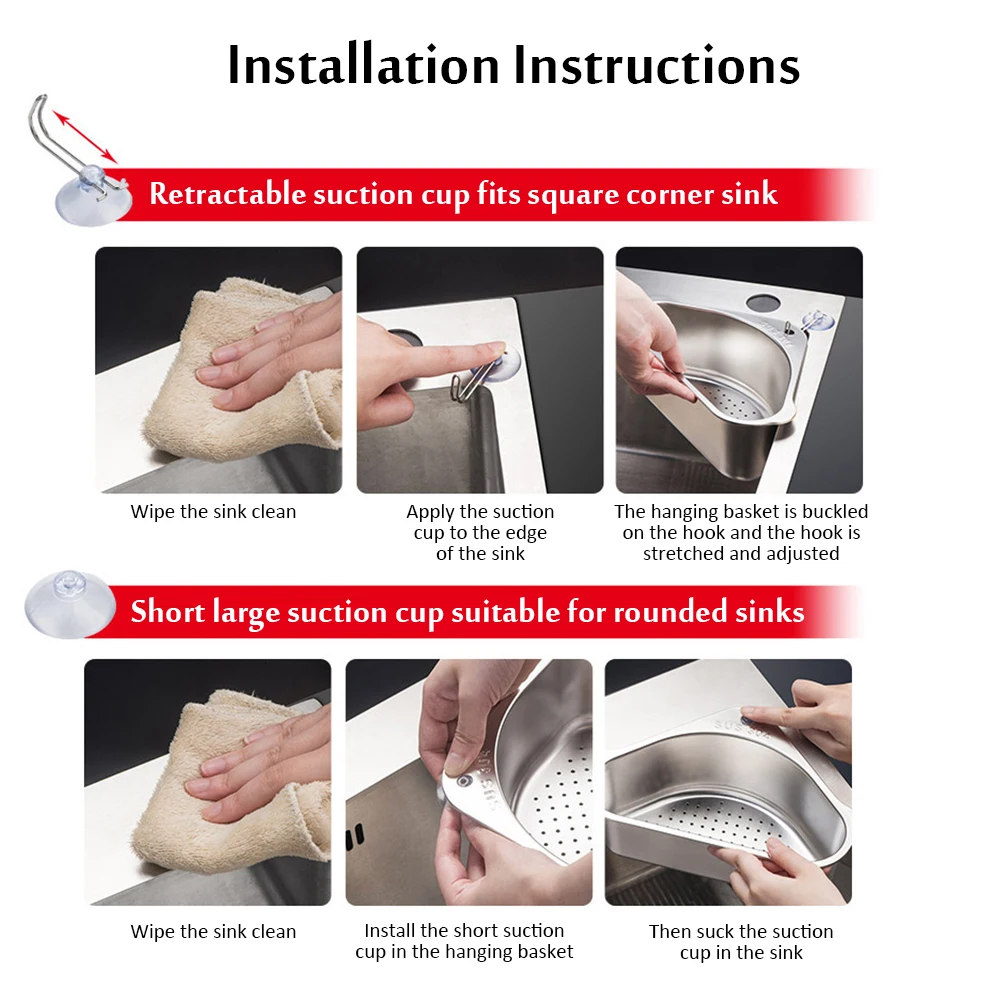 Installation Instructions

Retractable suction cup fits square corner sink

Wipe the sink clean

Apply the suction cup to the edge of the sink

The hanging basket is buckled on the hook and the hook is stretched and adjusted

Short large suction cup suitable for rounded sinks

Wipe the sink clean

Install the short suction cup in the hanging basket

Then suck the suction cup in the sink