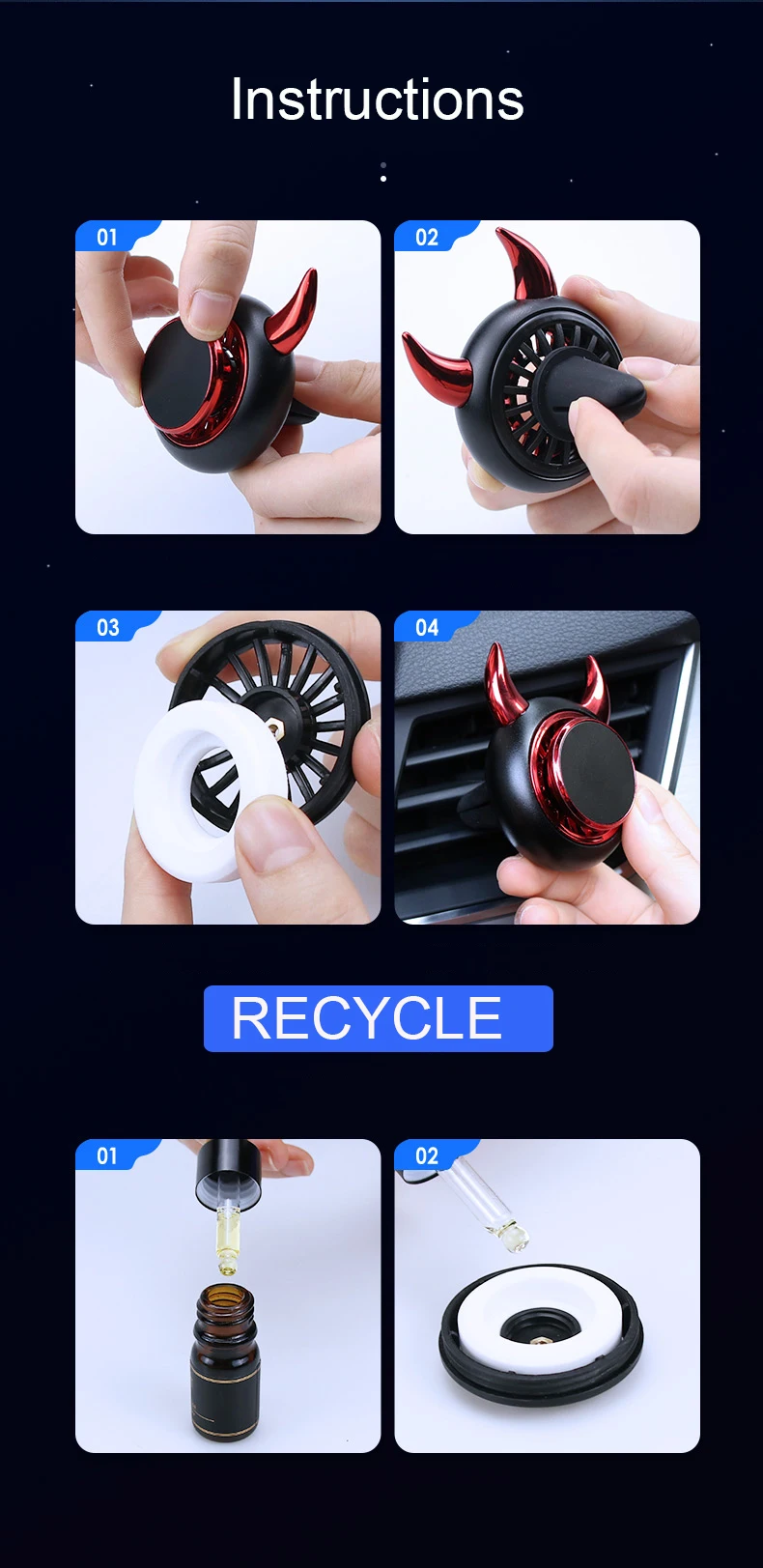 Instructions

01

02

03

04

RECYCLE

01

02