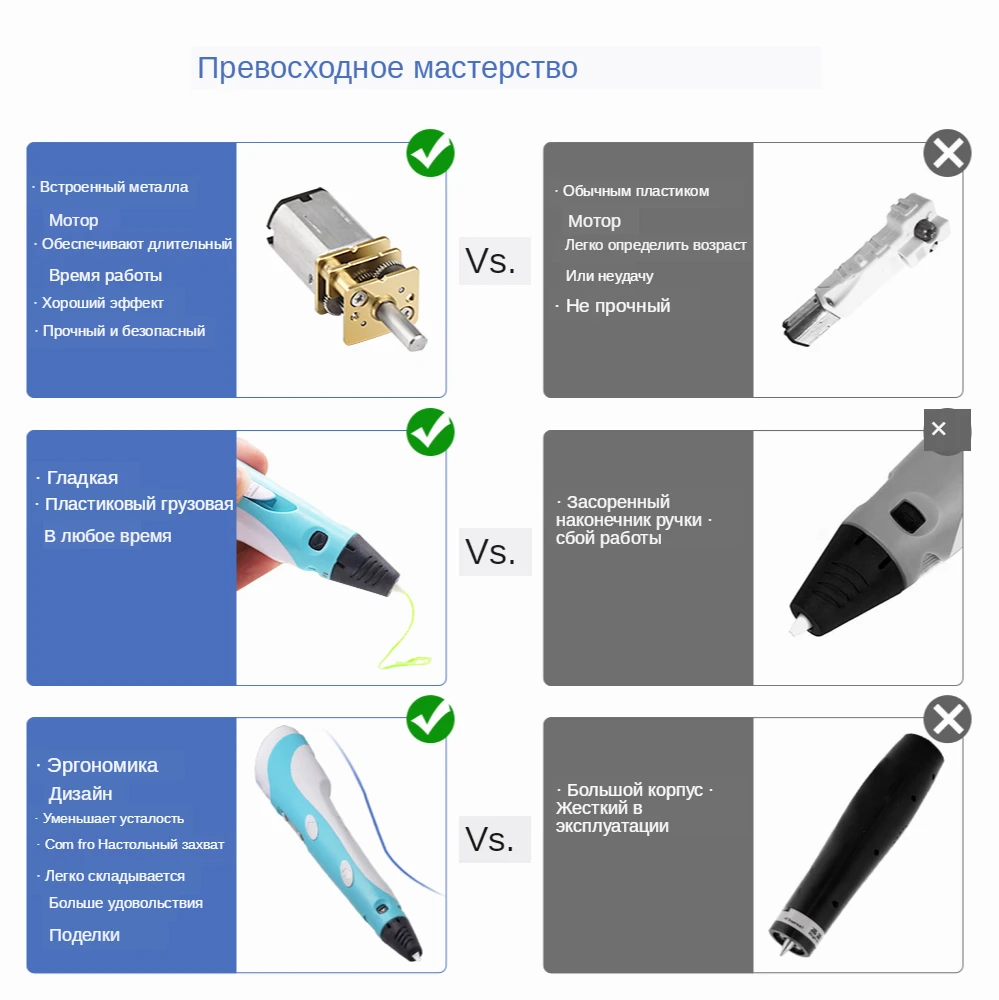 Превосходное мастерство

· Встроенный металла
Мотор
· Обеспечивают длительный
Время работы
· Хороший эффект
· Прочный и безопасный

Vs.

· Обычным пластиком
Мотор
Легко определить возраст
Или неудачу
· Не прочный

· Гладкая
· Пластиковый грузовая
В любое время

Vs.

· Засоренный наконечник ручки · сбой работы

· Эргономика
Дизайн
· Уменьшает усталость
· Com fro Настольный захват
· Легко складывается
Больше удовольствия
Поделки

Vs.

· Большой корпус · Жесткий в эксплуатации