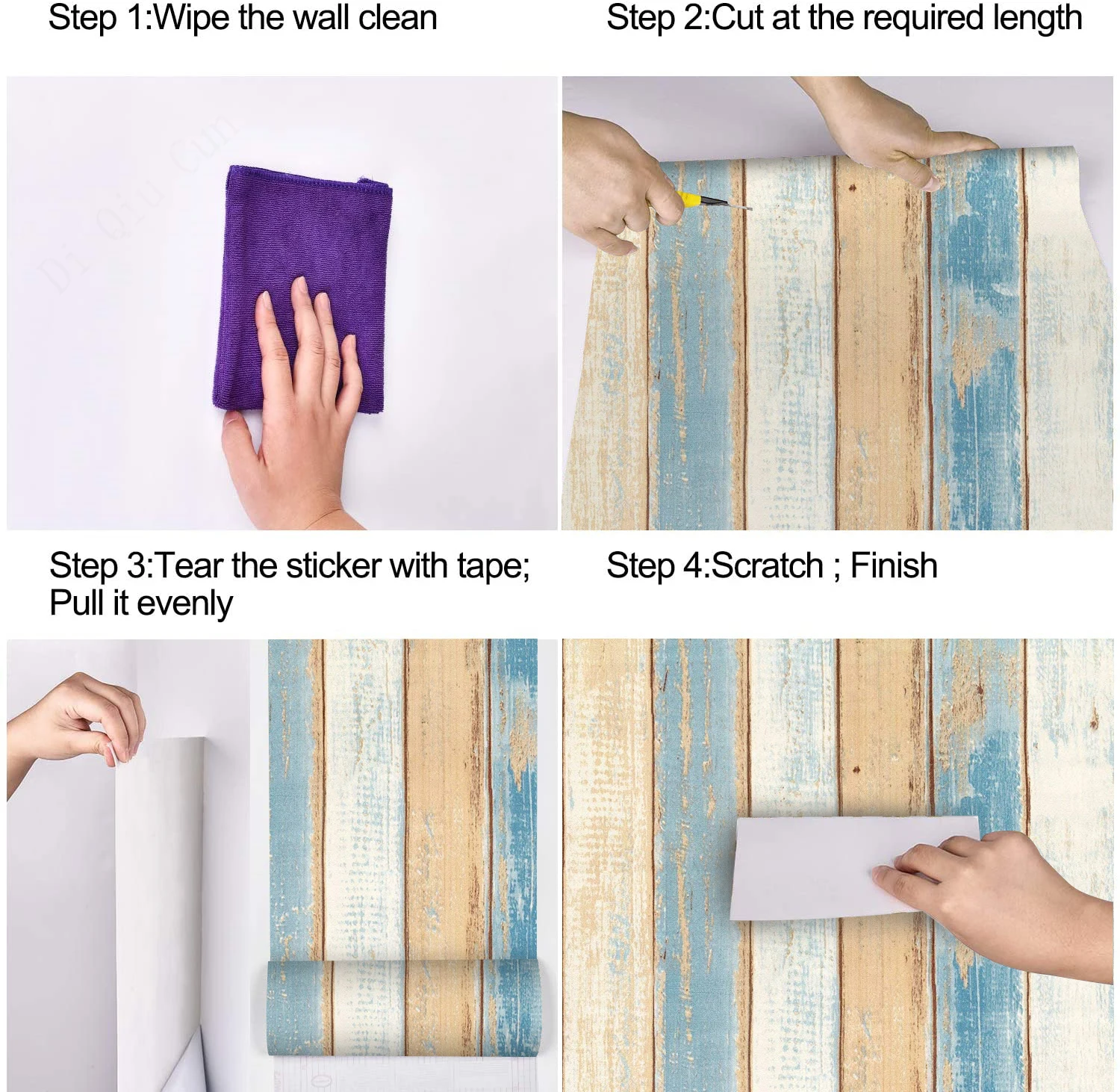 Step 1:Wipe the wall clean

Step 2:Cut at the required length

Di Qiu Cun

Step 3:Tear the sticker with tape; Pull it evenly

Step 4:Scratch ; Finish