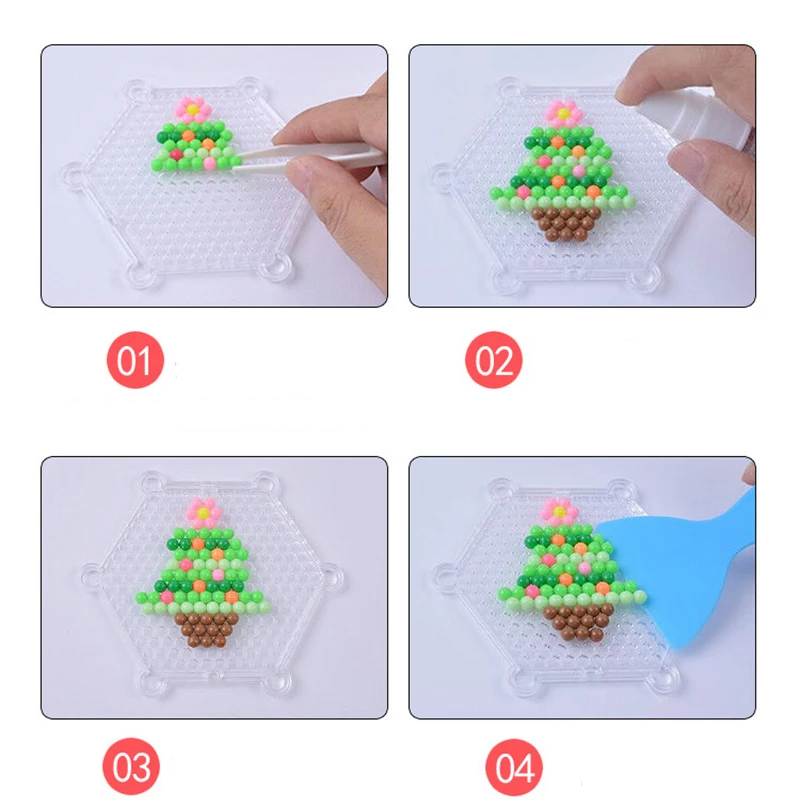 01

02

03

04